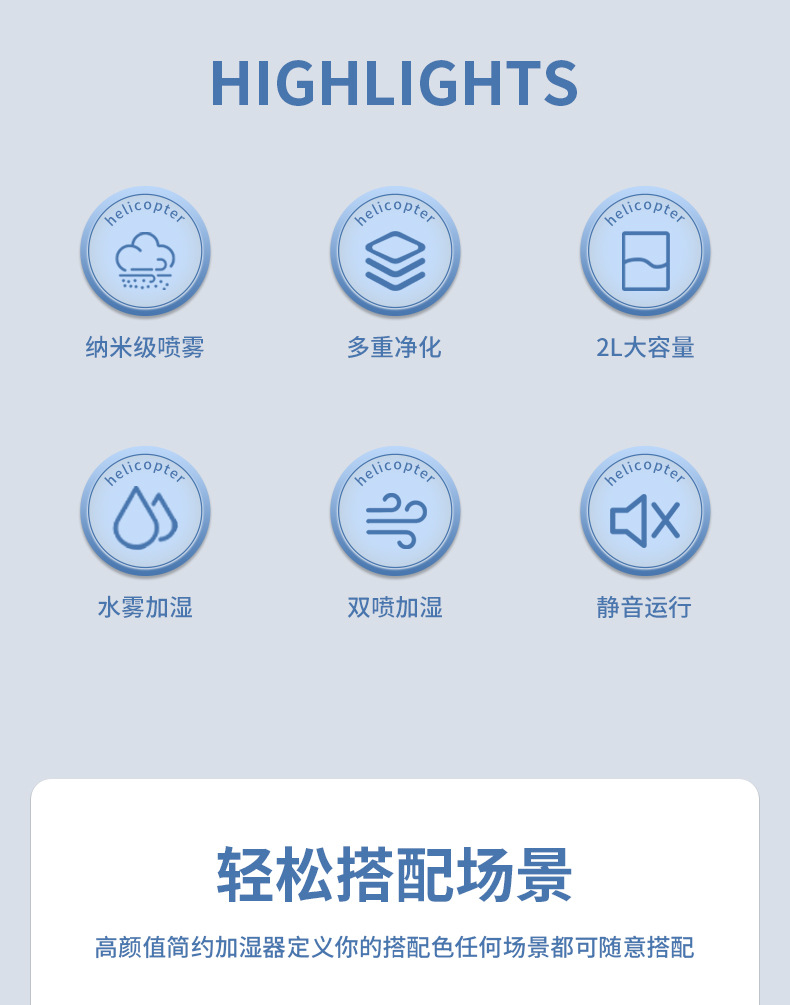 HIGHLIGHTS

helicopter

纳米级喷雾

helicopter

多重净化

helicopter

2L大容量

helicopter

水雾加湿

helicopter

双喷加湿

helicopter

静音运行

轻松搭配场景

高颜值简约加湿器定义你的搭配色任何场景都可随意搭配