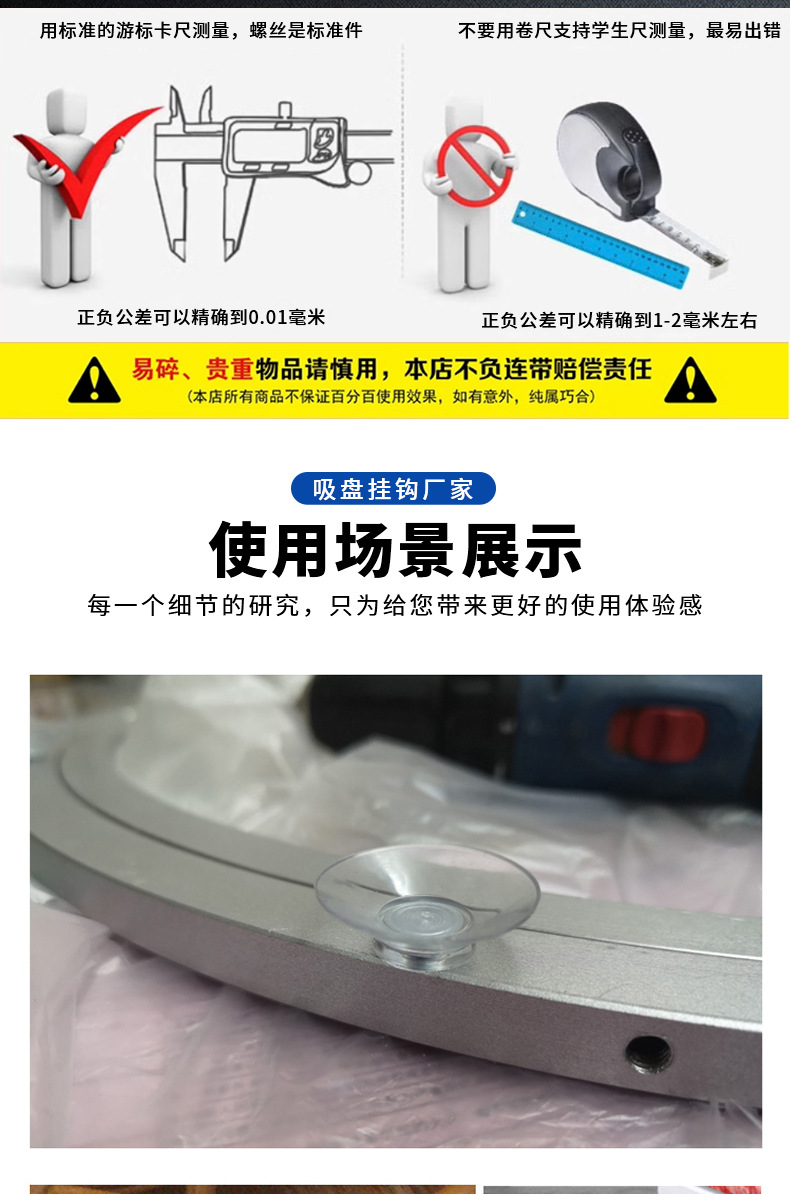 用标准的游标卡尺测量，螺丝是标准件

正负公差可以精确到0.01毫米

不要用卷尺支持学生尺测量，最易出错

正负公差可以精确到1-2毫米左右

易碎、贵重物品请慎用，本店不负连带赔偿责任
（本店所有商品不保证百分百使用效果，如有意外，纯属巧合）

吸盘挂钩厂家

使用场景展示

每一个细节的研究，只为给您带来更好的使用体验感