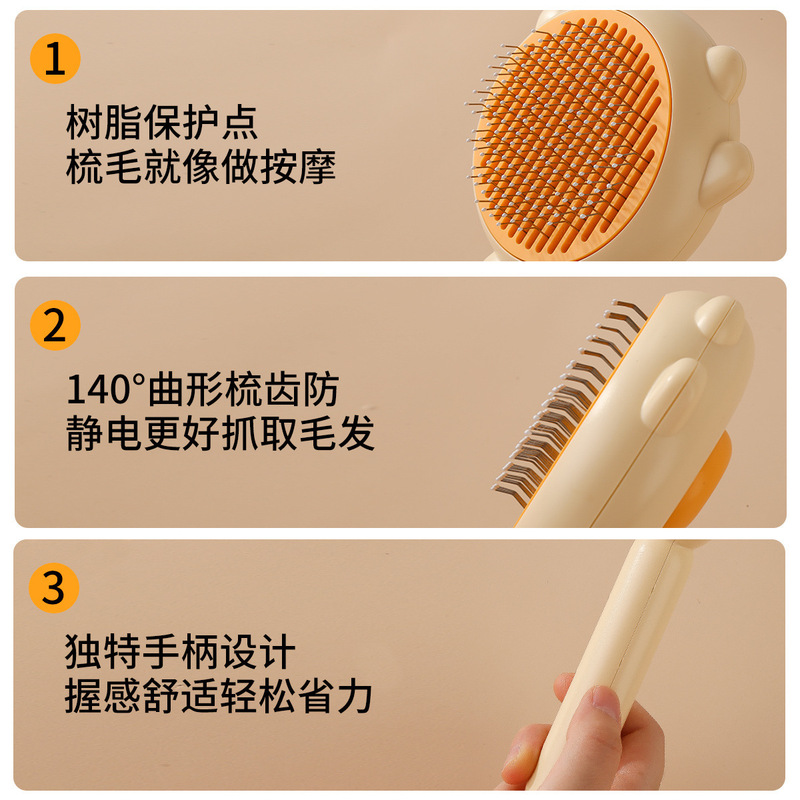 1

树脂保护点
梳毛就像做按摩

2

140°曲形梳齿防
静电更好抓取毛发

3

独特手柄设计
握感舒适轻松省力