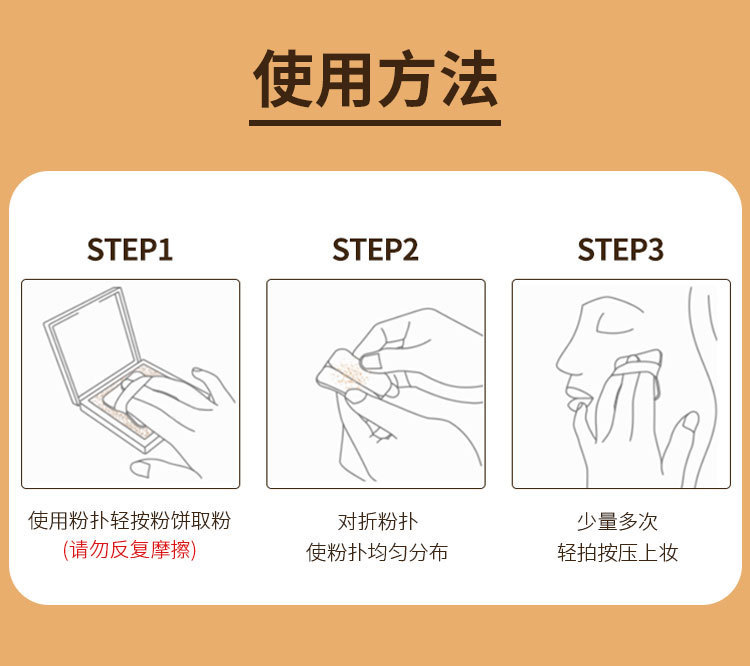 使用方法

STEP1

使用粉扑轻按粉饼取粉
(请勿反复摩擦)

STEP2

对折粉扑
使粉扑均匀分布

STEP3

少量多次
轻拍按压上妆