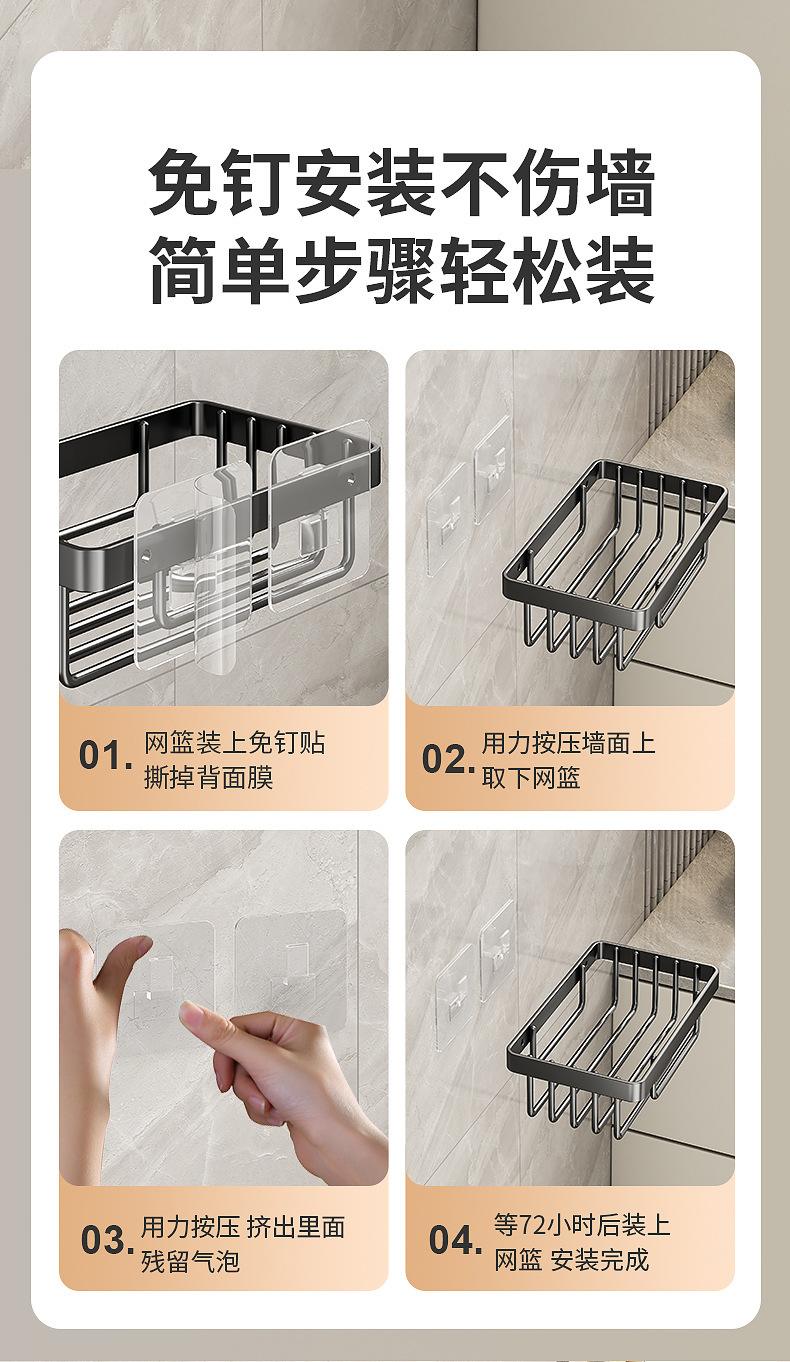 免钉安装不伤墙
简单步骤轻松装

01. 网篮装上免钉贴
撕掉背面膜

02. 用力按压墙面上
取下网篮

03. 用力按压 挤出里面
残留气泡

04. 等72小时后装上
网篮 安装完成