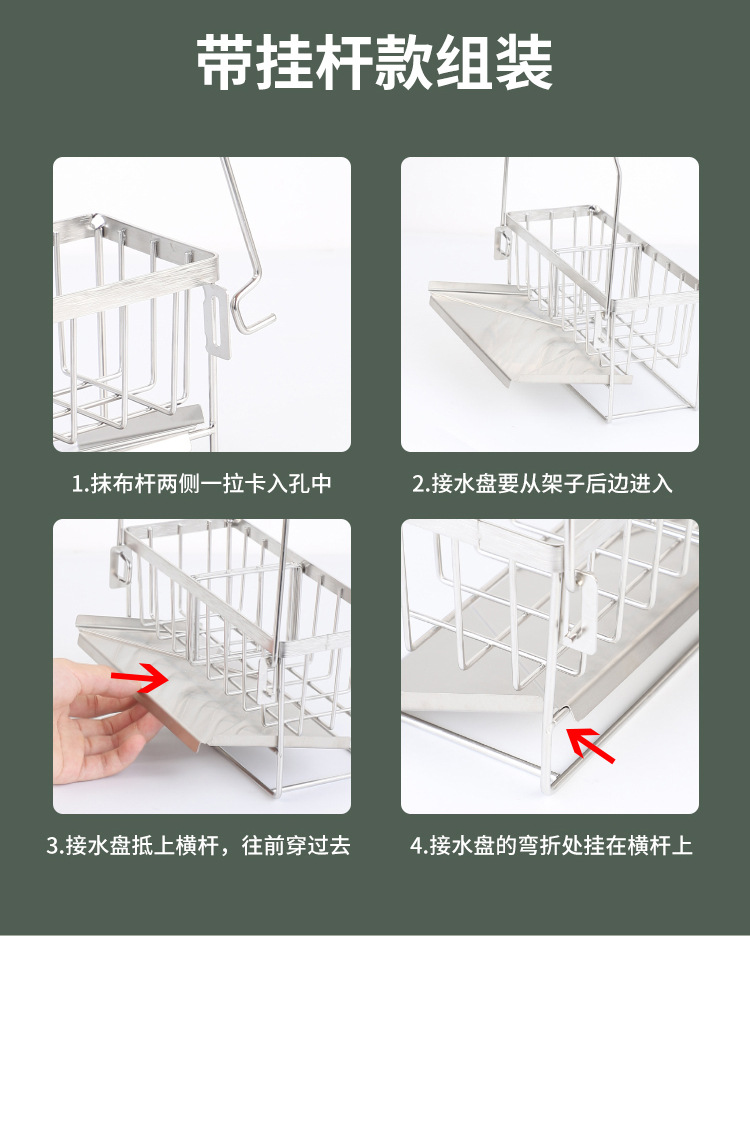 带挂杆款组装

1.抹布杆两侧一拉卡入孔中

2.接水盘要从架子后边进入

3.接水盘抵上横杆，往前穿过去

4.接水盘的弯折处挂在横杆上