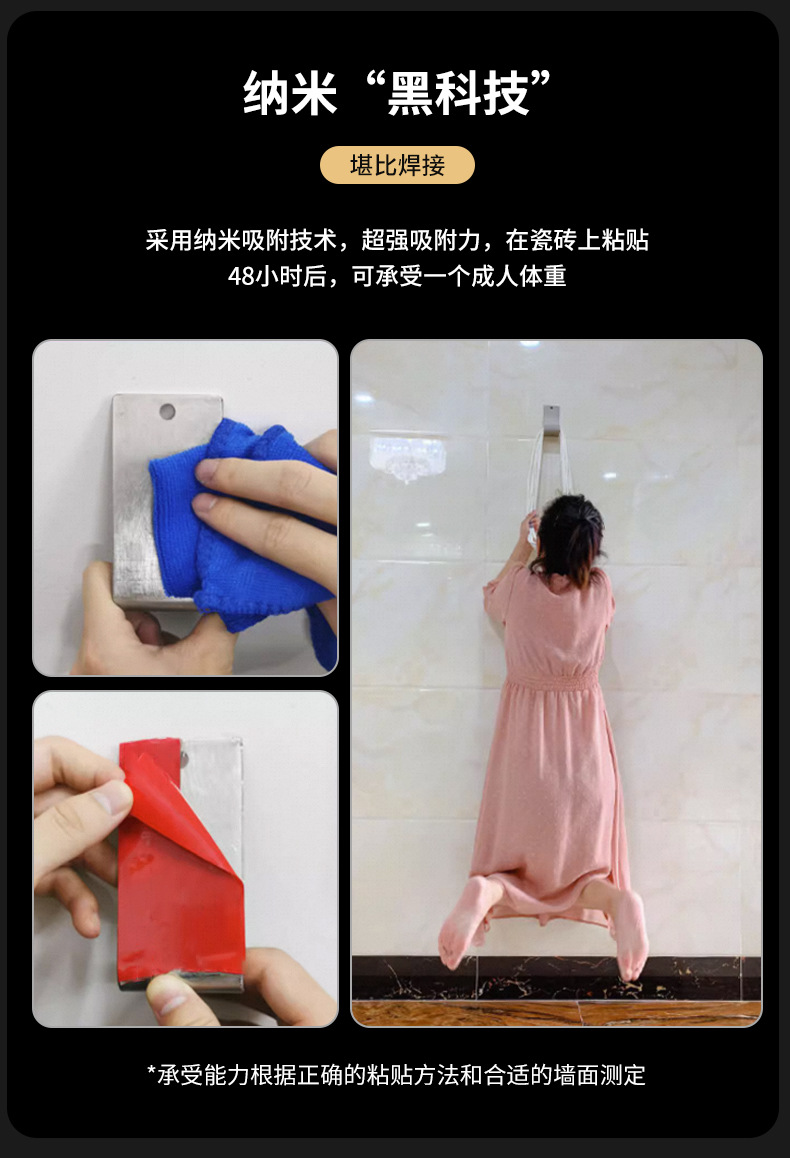 纳米“黑科技”

堪比焊接

采用纳米吸附技术，超强吸附力，在瓷砖上粘贴48小时后，可承受一个成人体重

*承受能力根据正确的粘贴方法和合适的墙面测定