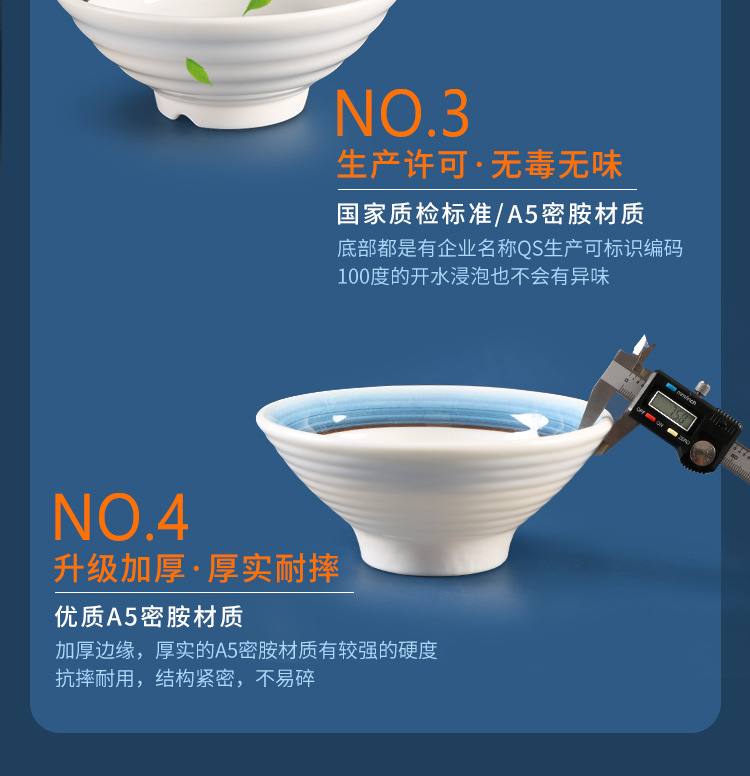 NO.3
生产许可·无毒无味

国家质检标准/A5密胺材质

底部都是有企业名称QS生产可标识编码
100度的开水浸泡也不会有异味

mm/inch
OFF ON ZERO

NO.4
升级加厚·厚实耐摔

优质A5密胺材质

加厚边缘，厚实的A5密胺材质有较强的硬度
抗摔耐用，结构紧密，不易碎