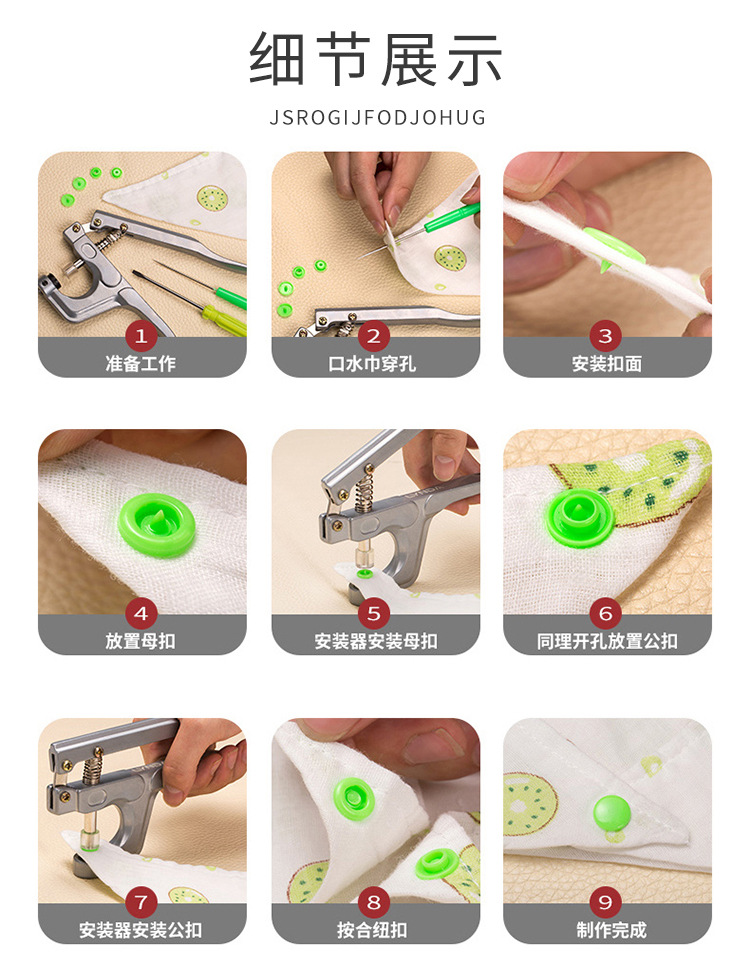 细节展示

JSROGIJFODJOHUG

1
准备工作

2
口水巾穿孔

3
安装扣面

4
放置母扣

5
安装器安装母扣

6
同理开孔放置公扣

7
安装器安装公扣

8
按合纽扣

9
制作完成