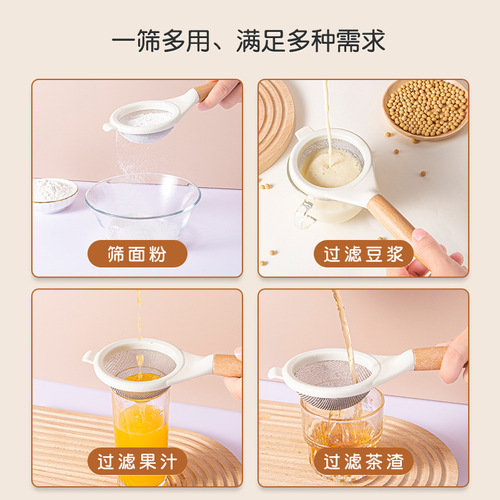 一筛多用、满足多种需求

筛面粉

过滤豆浆

过滤果汁

过滤茶渣