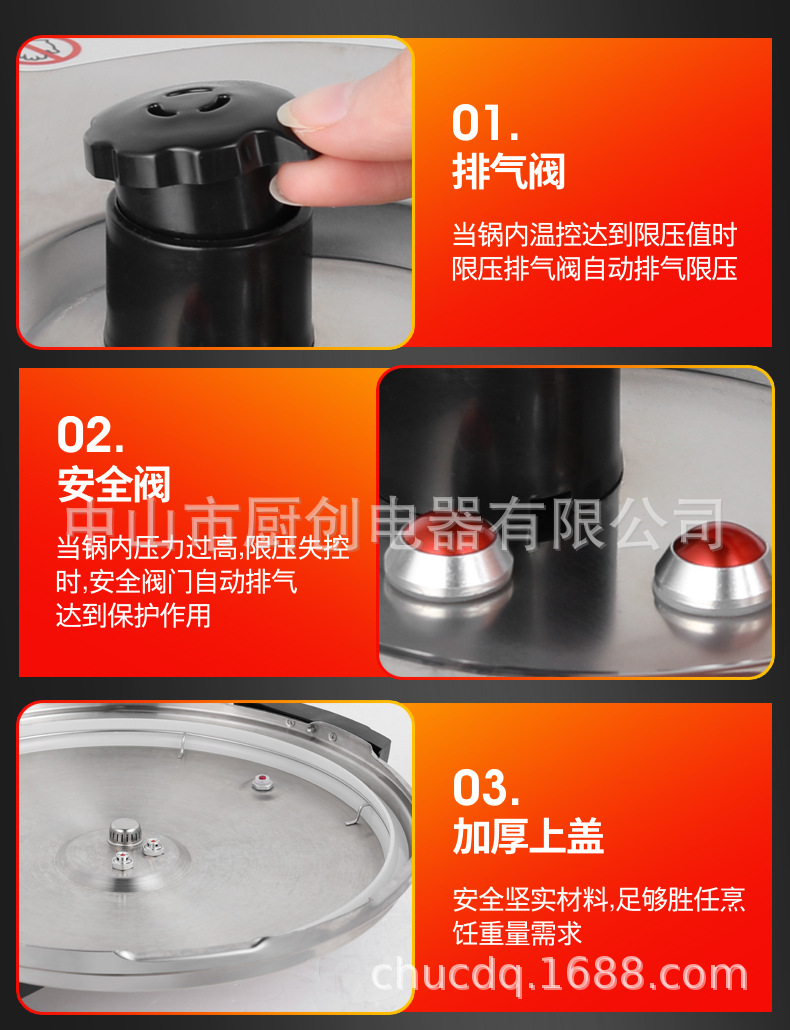 01.
排气阀
当锅内温控达到限压值时限压排气阀自动排气限压

02.
安全阀
当锅内压力过高,限压失控时,安全阀门自动排气达到保护作用

中山市厨创电器有限公司

03.
加厚上盖
安全坚实材料,足够胜任烹饪重量需求

chucdq.1688.com