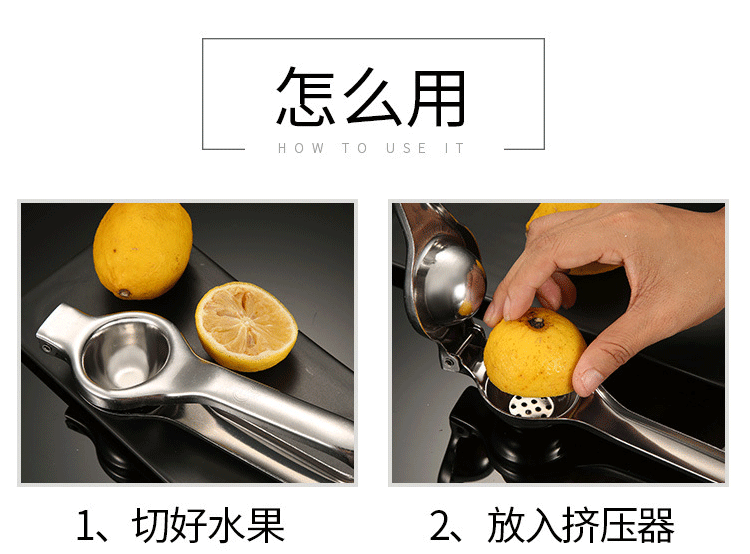 怎么用

HOW TO USE IT

1、切好水果

2、放入挤压器