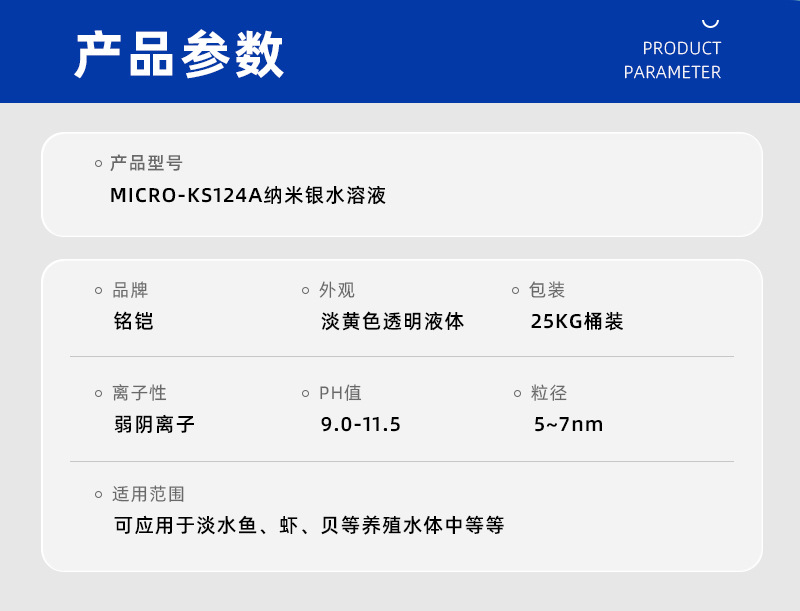 产品参数

PRODUCT
PARAMETER

产品型号
MICRO-KS124A纳米银水溶液

品牌
铭铠

外观
淡黄色透明液体

包装
25KG桶装

离子性
弱阴离子

PH值
9.0-11.5

粒径
5~7nm

适用范围
可应用于淡水鱼、虾、贝等养殖水体中等等