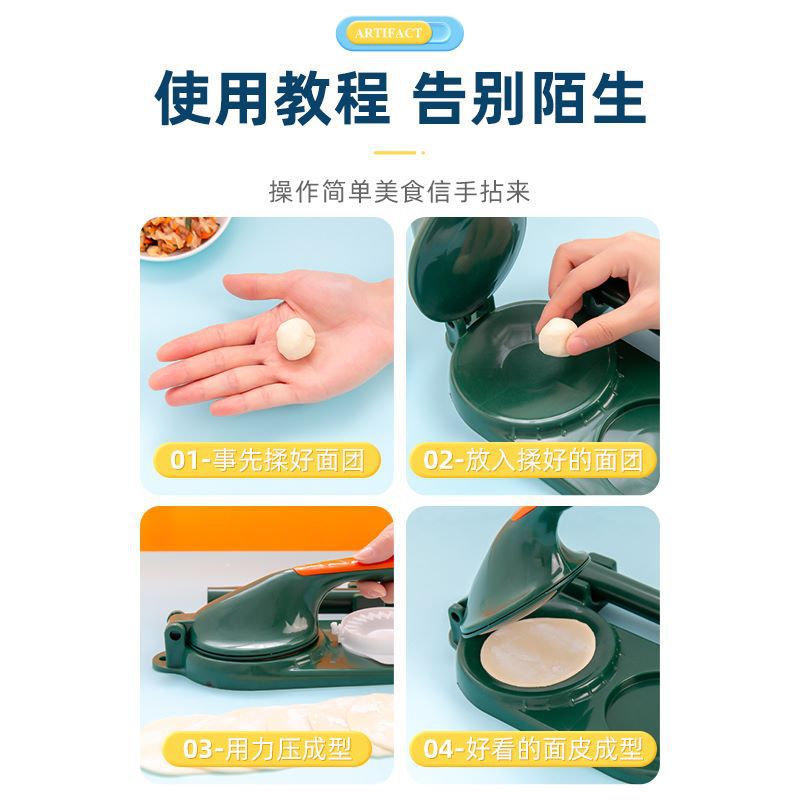 ARTIFACT

使用教程 告别陌生

操作简单美食信手拈来

01-事先揉好面团

02-放入揉好的面团

03-用力压成型

04-好看的面皮成型