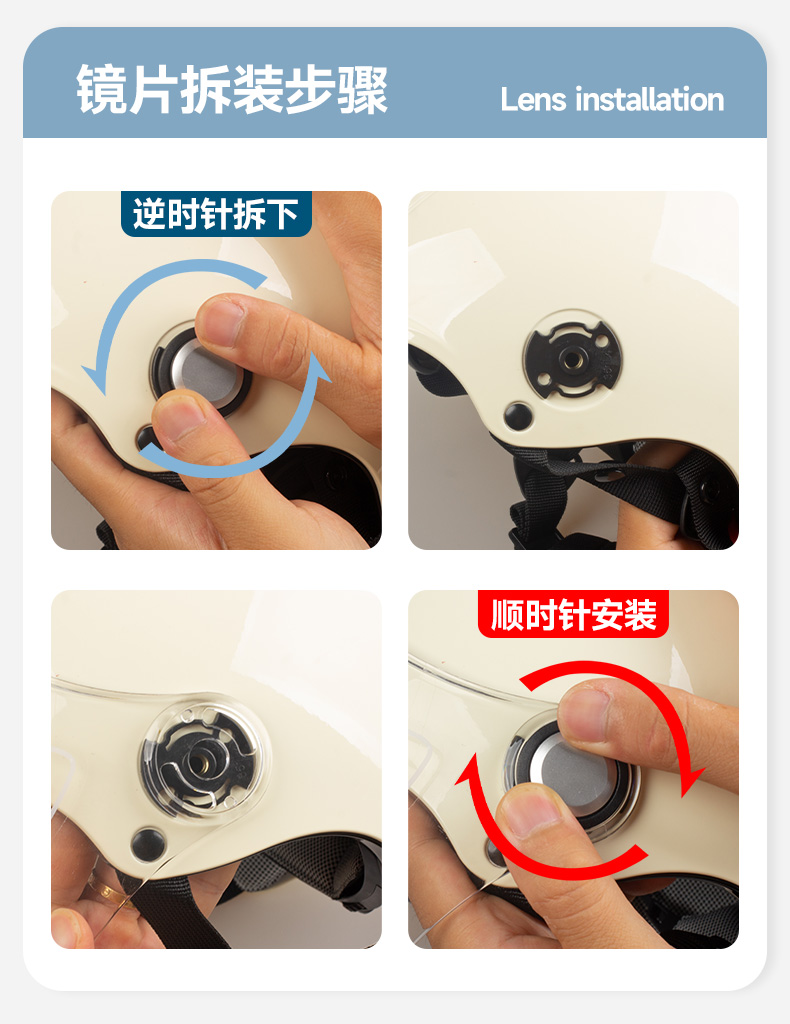 镜片拆装步骤 Lens installation

逆时针拆下

顺时针安装