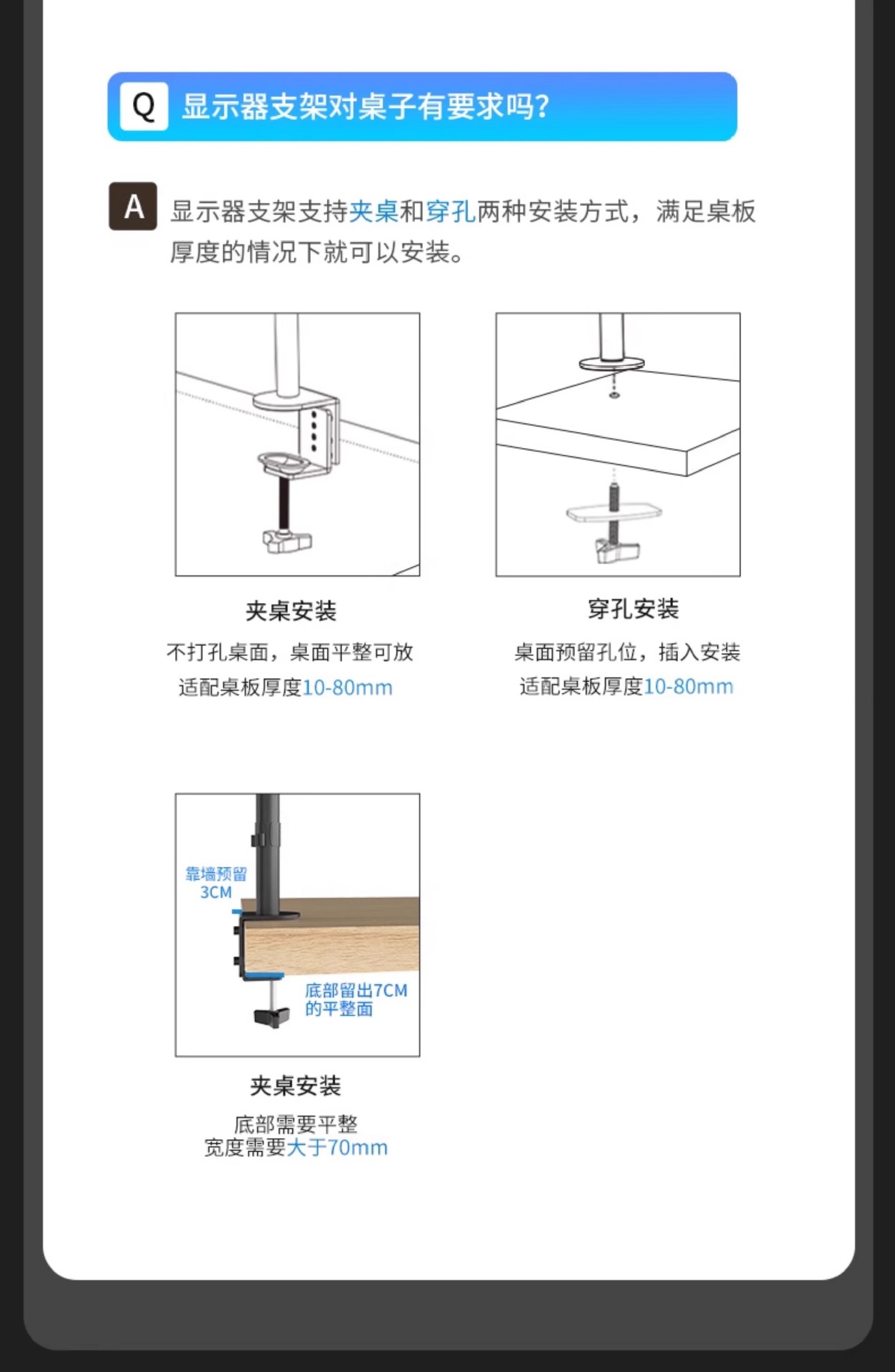 Q 显示器支架对桌子有要求吗?

A 显示器支架支持夹桌和穿孔两种安装方式，满足桌板厚度的情况下就可以安装。

夹桌安装
不打孔桌面，桌面平整可放
适配桌板厚度10-80mm

穿孔安装
桌面预留孔位，插入安装
适配桌板厚度10-80mm

靠墙预留 3CM
底部留出7CM 的平整面

夹桌安装
底部需要平整
宽度需要大于70mm