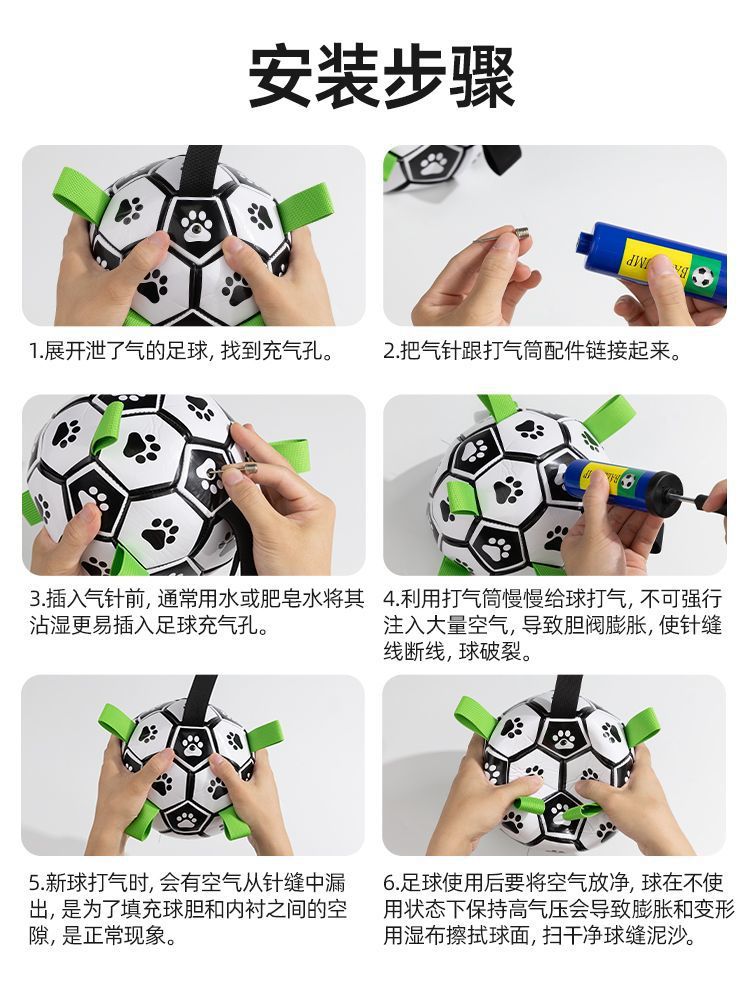 安装步骤

1.展开泄了气的足球, 找到充气孔。

2.把气针跟打气筒配件链接起来。

3.插入气针前, 通常用水或肥皂水将其沾湿更易插入足球充气孔。

4.利用打气筒慢慢给球打气, 不可强行注入大量空气, 导致胆阀膨胀, 使针缝线断线, 球破裂。

5.新球打气时, 会有空气从针缝中漏出, 是为了填充球胆和内衬之间的空隙, 是正常现象。

6.足球使用后要将空气放净, 球在不使用状态下保持高气压会导致膨胀和变形用湿布擦拭球面, 扫干净球缝泥沙。