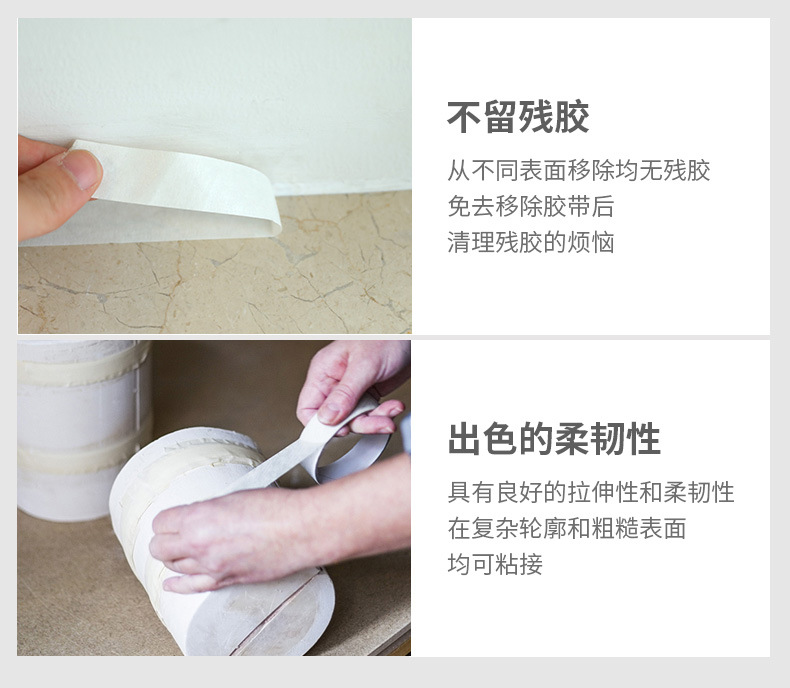 不留残胶

从不同表面移除均无残胶
免去移除胶带后
清理残胶的烦恼

出色的柔韧性

具有良好的拉伸性和柔韧性
在复杂轮廓和粗糙表面
均可粘接