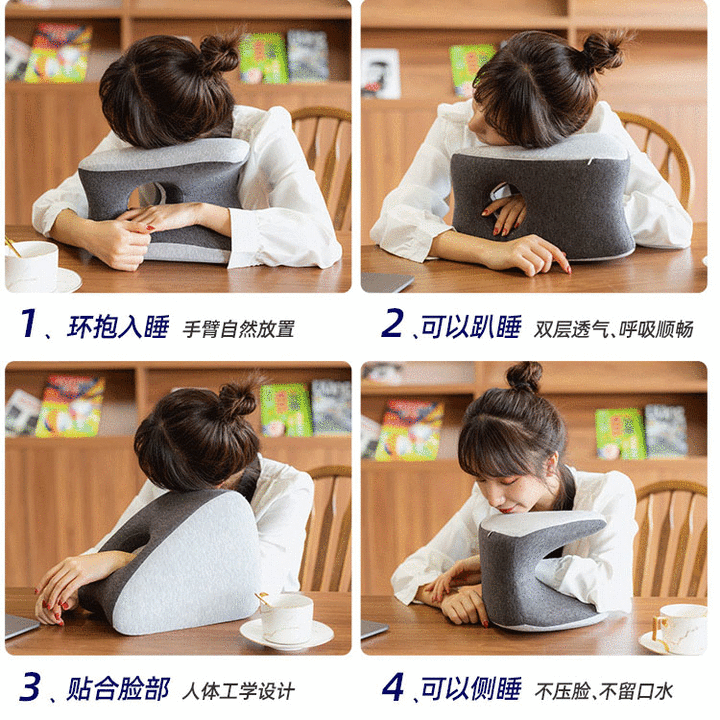 1、环抱入睡 手臂自然放置

2、可以趴睡 双层透气、呼吸顺畅

3、贴合脸部 人体工学设计

4、可以侧睡 不压脸、不留口水