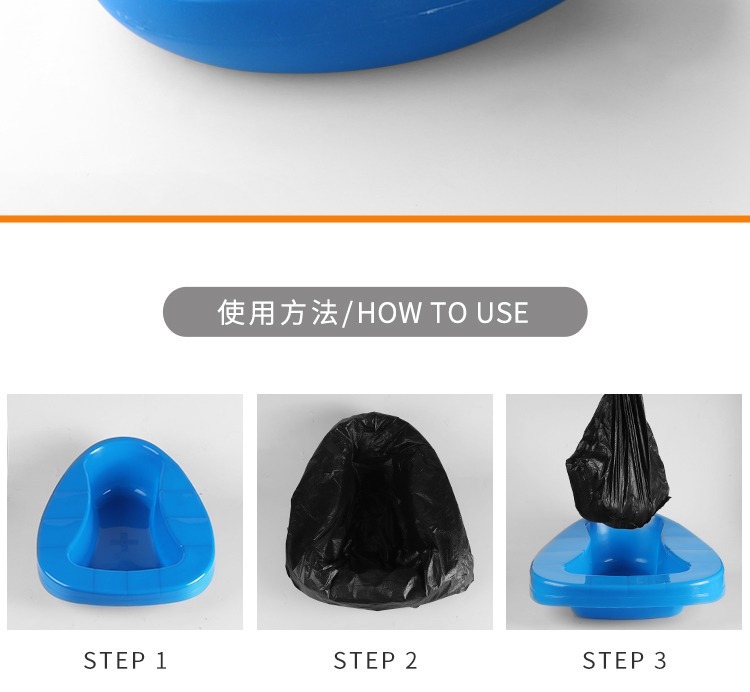 使用方法/HOW TO USE

STEP 1

STEP 2

STEP 3