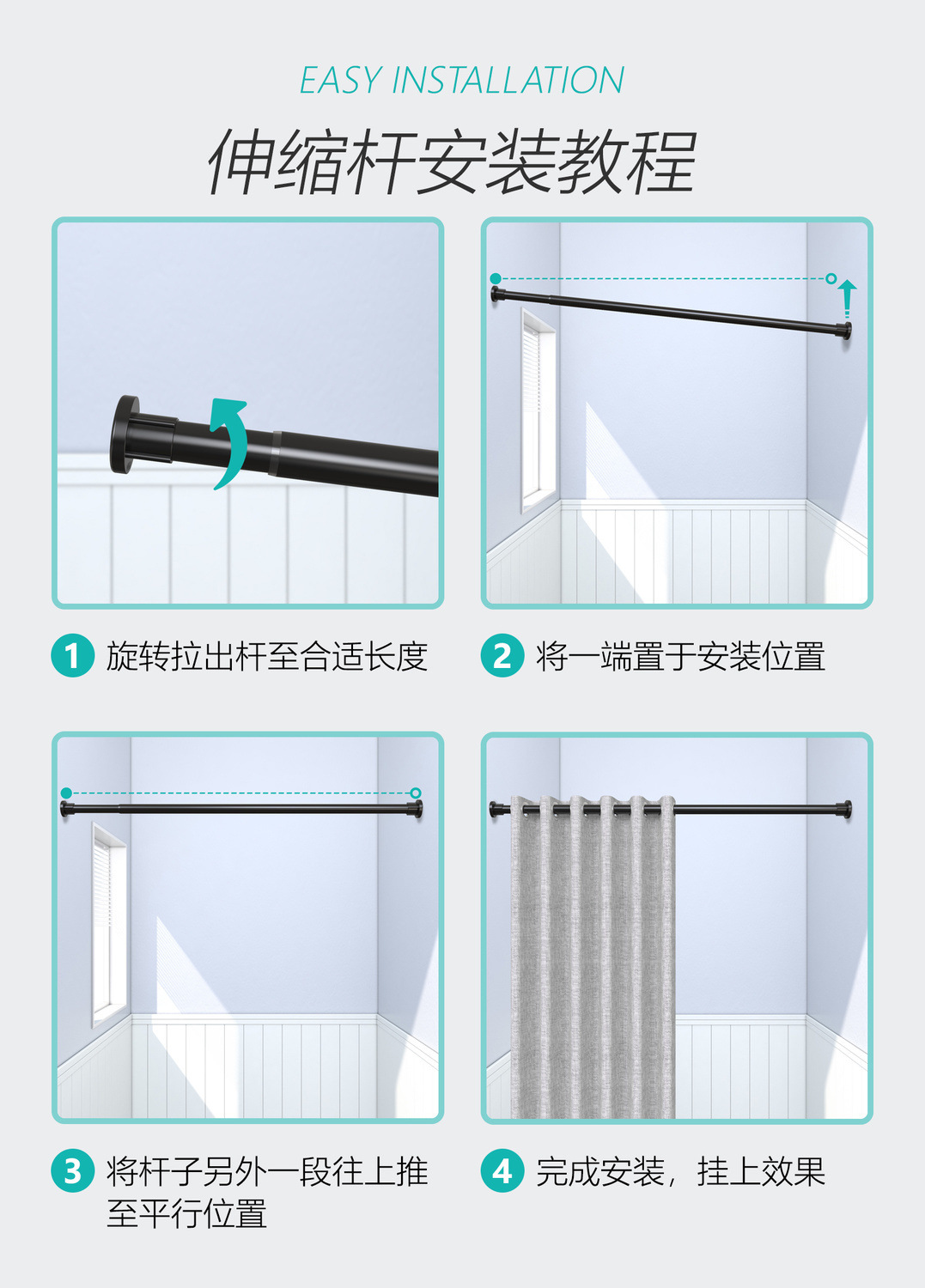 EASY INSTALLATION

伸缩杆安装教程

1 旋转拉出杆至合适长度

2 将一端置于安装位置

3 将杆子另外一段往上推至平行位置

4 完成安装，挂上效果