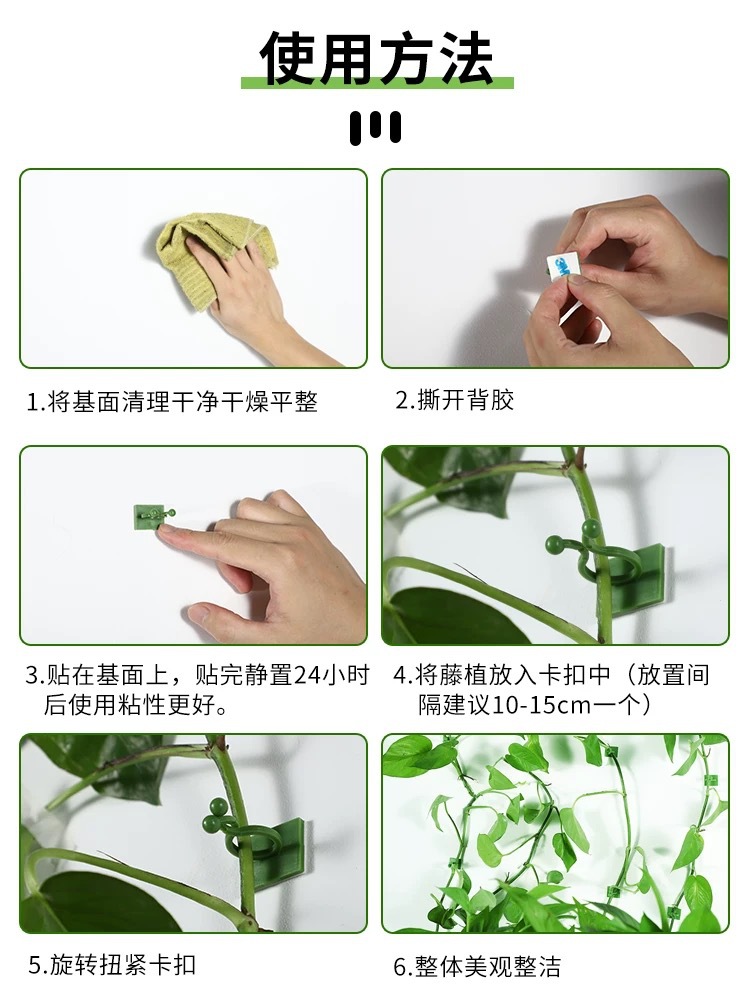 使用方法

1.将基面清理干净干燥平整

2.撕开背胶

3.贴在基面上，贴完静置24小时后使用粘性更好。

4.将藤植放入卡扣中（放置间隔建议10-15cm一个）

5.旋转扭紧卡扣

6.整体美观整洁