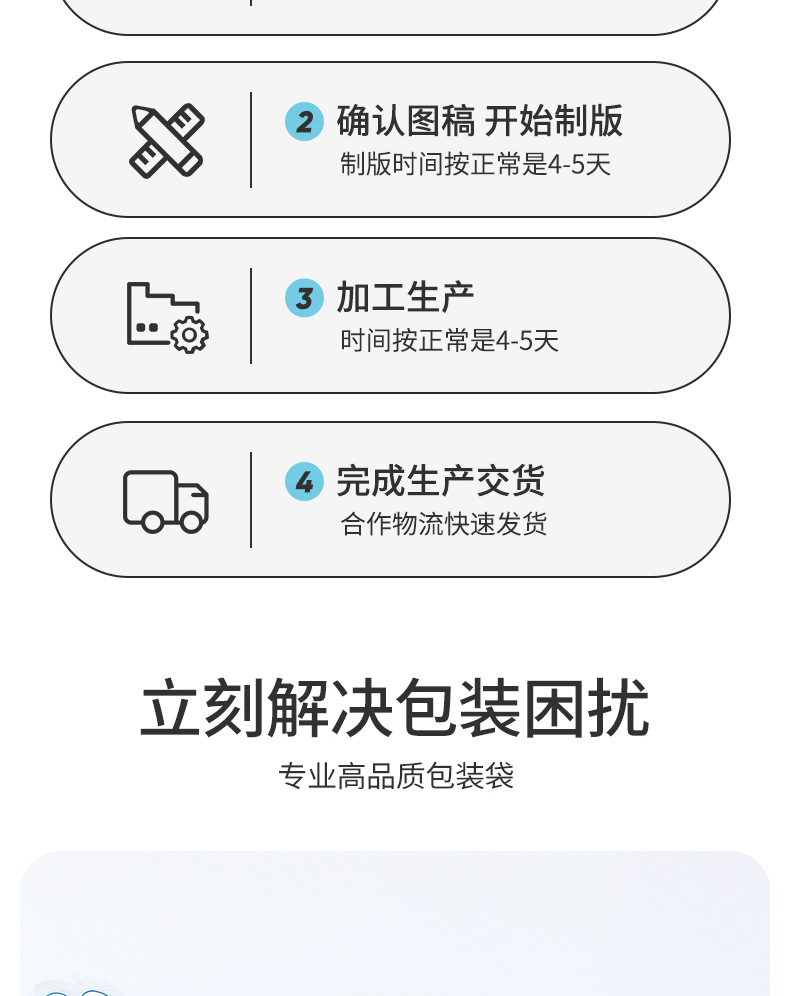 2 确认图稿 开始制版
制版时间按正常是4-5天

3 加工生产
时间按正常是4-5天

4 完成生产交货
合作物流快速发货

立刻解决包装困扰
专业高品质包装袋