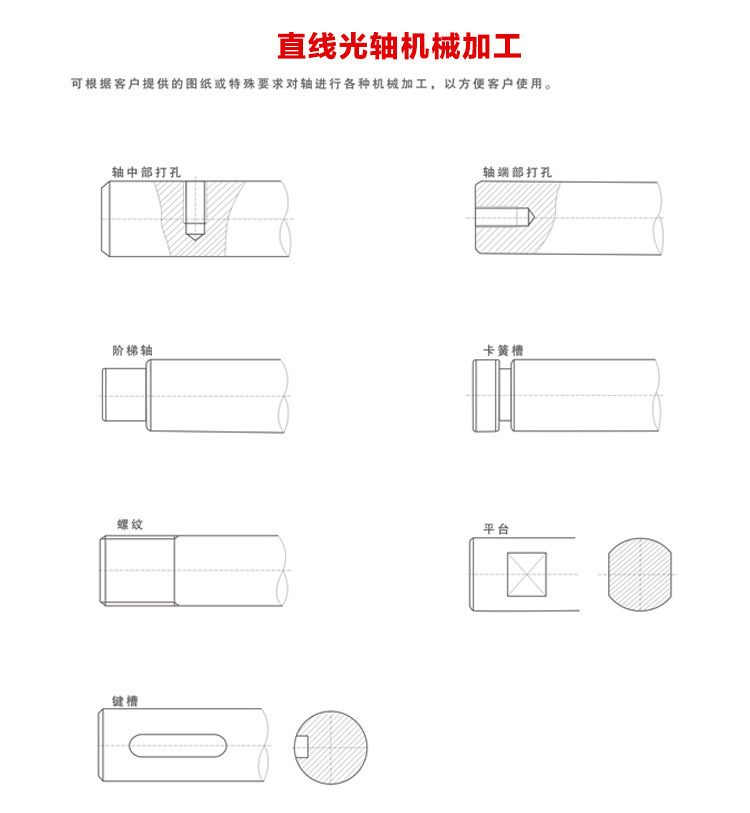 直线光轴机械加工

可根据客户提供的图纸或特殊要求对轴进行各种机械加工，以方便客户使用。

轴中部打孔

轴端部打孔

阶梯轴

卡簧槽

螺纹

平台

键槽