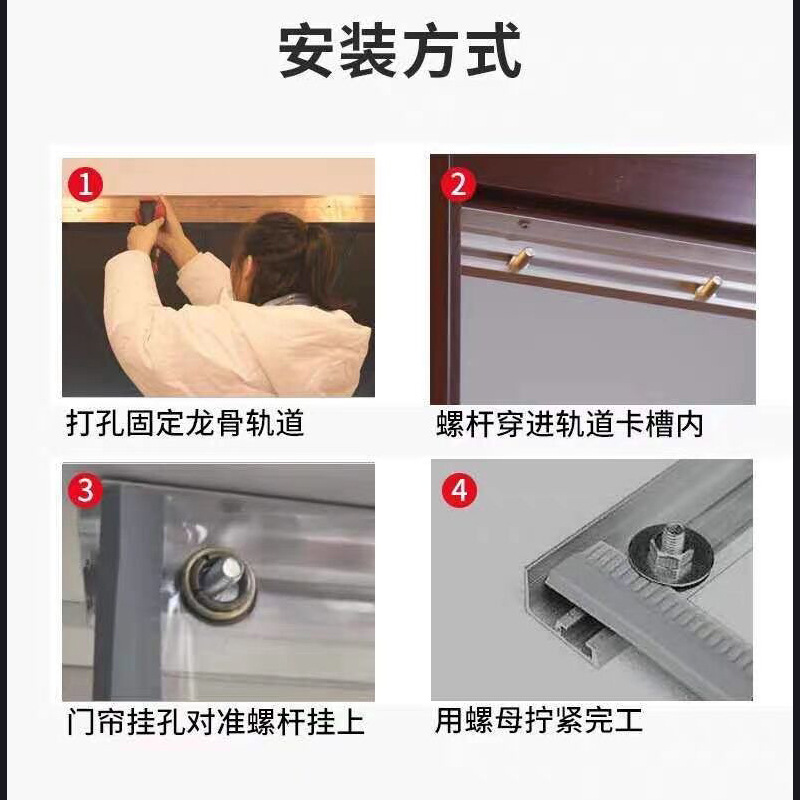 安装方式

1
打孔固定龙骨轨道

2
螺杆穿进轨道卡槽内

3
门帘挂孔对准螺杆挂上

4
用螺母拧紧完工