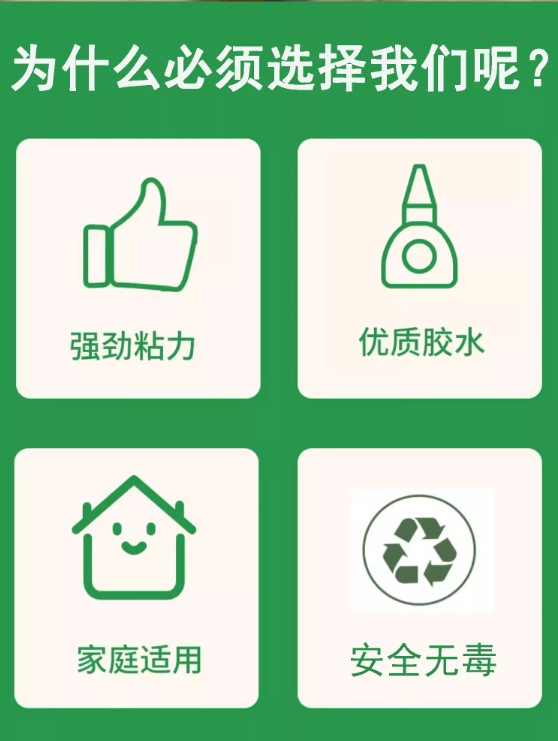 为什么必须选择我们呢？

强劲粘力

优质胶水

家庭适用

安全无毒