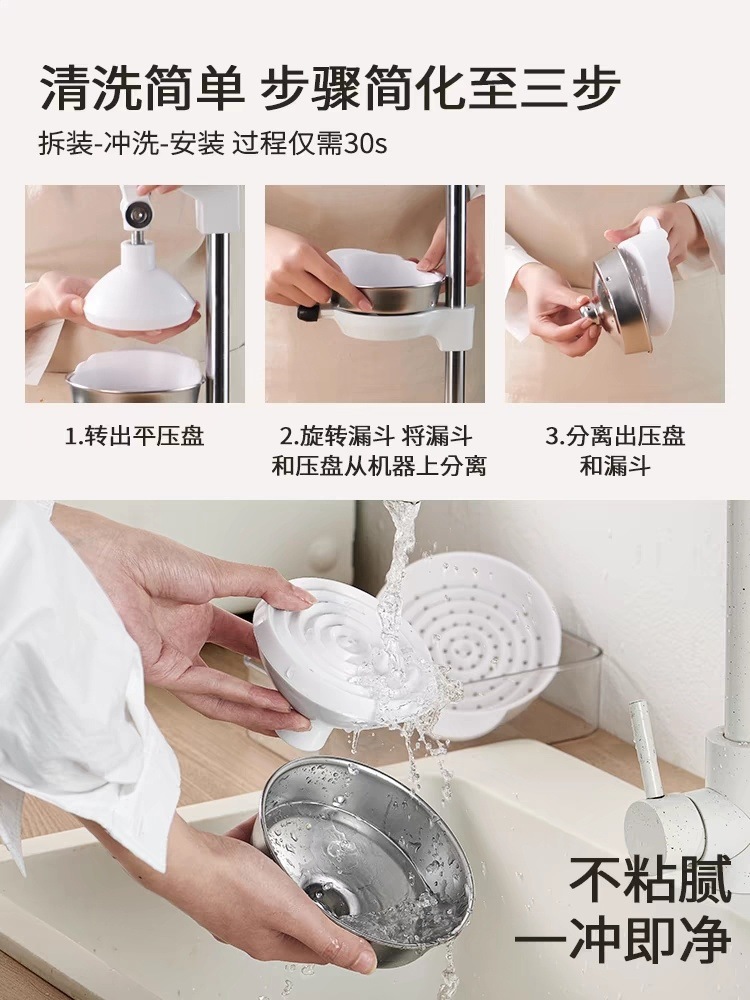 清洗简单 步骤简化至三步

拆装-冲洗-安装 过程仅需30s

1.转出平压盘

2.旋转漏斗 将漏斗和压盘从机器上分离

3.分离出压盘和漏斗

不粘腻
一冲即净