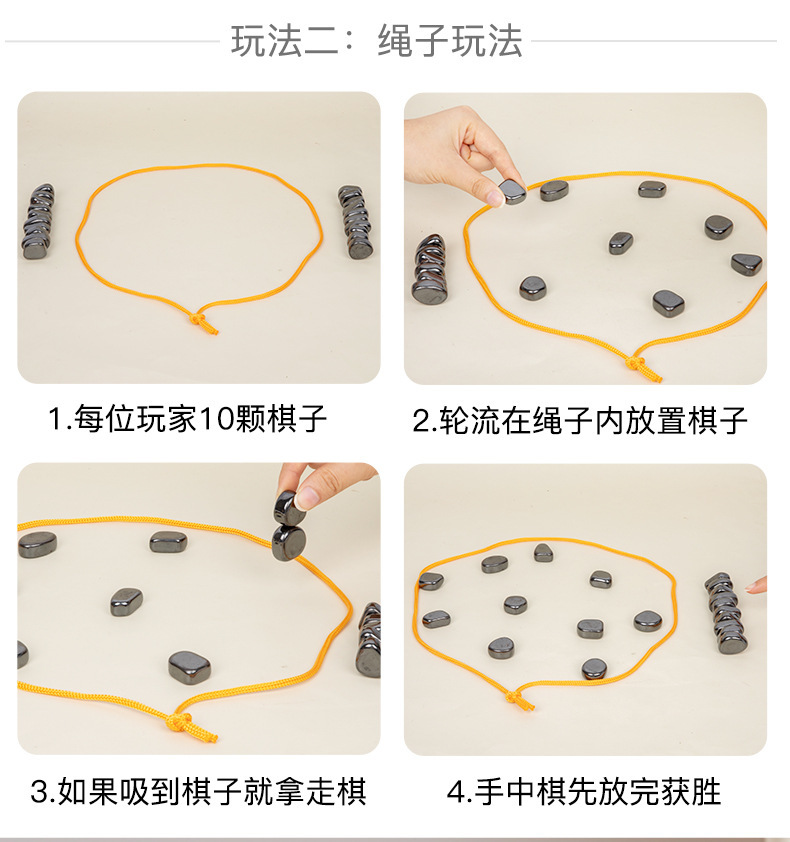 玩法二：绳子玩法

1.每位玩家10颗棋子

2.轮流在绳子内放置棋子

3.如果吸到棋子就拿走棋

4.手中棋先放完获胜