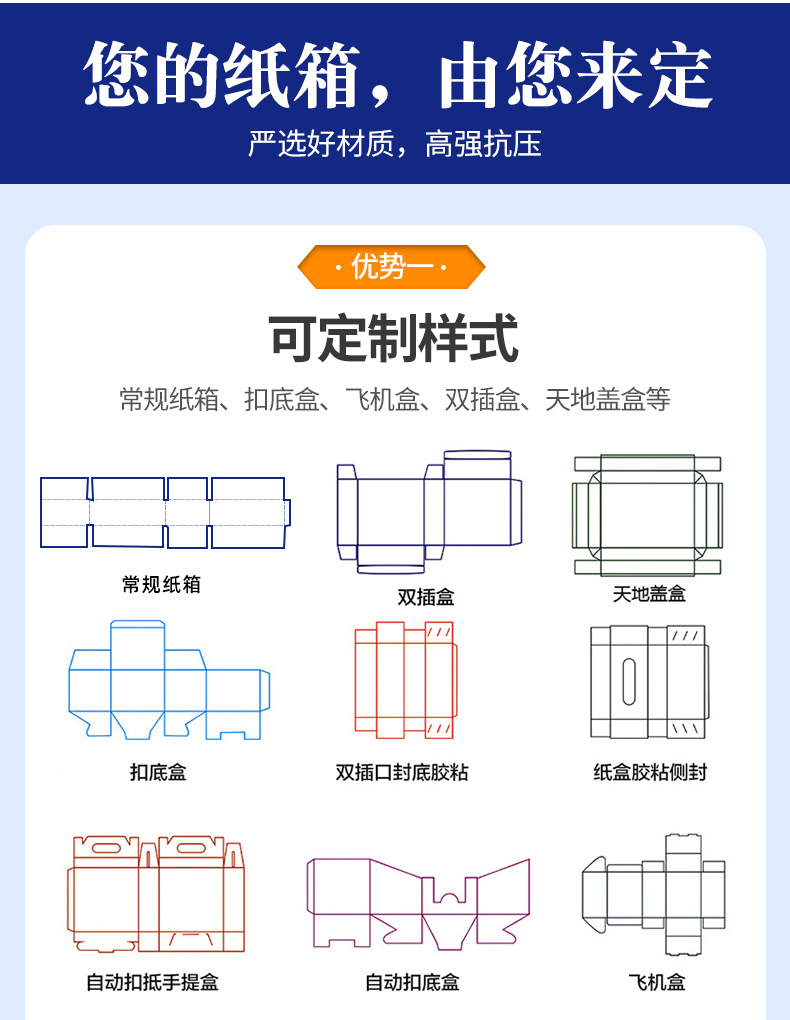 您的纸箱，由您来定

严选好材质，高强抗压

· 优势一 ·

可定制样式

常规纸箱、扣底盒、飞机盒、双插盒、天地盖盒等

常规纸箱

双插盒

天地盖盒

扣底盒

双插口封底胶粘

纸盒胶粘侧封

自动扣抵手提盒

自动扣底盒

飞机盒