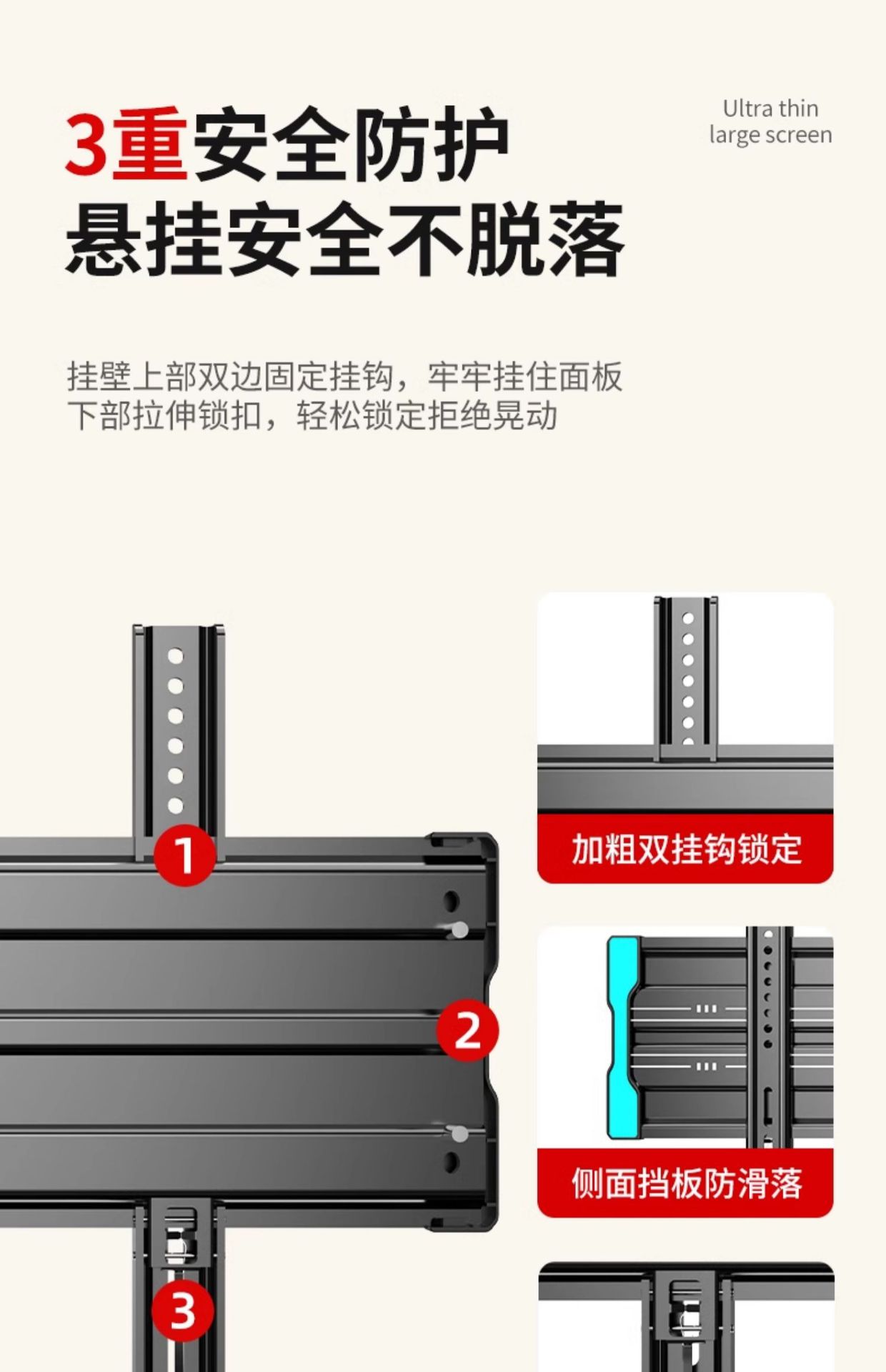 3重安全防护
悬挂安全不脱落

Ultra thin
large screen

挂壁上部双边固定挂钩，牢牢挂住面板
下部拉伸锁扣，轻松锁定拒绝晃动

1

2

3

加粗双挂钩锁定

侧面挡板防滑落