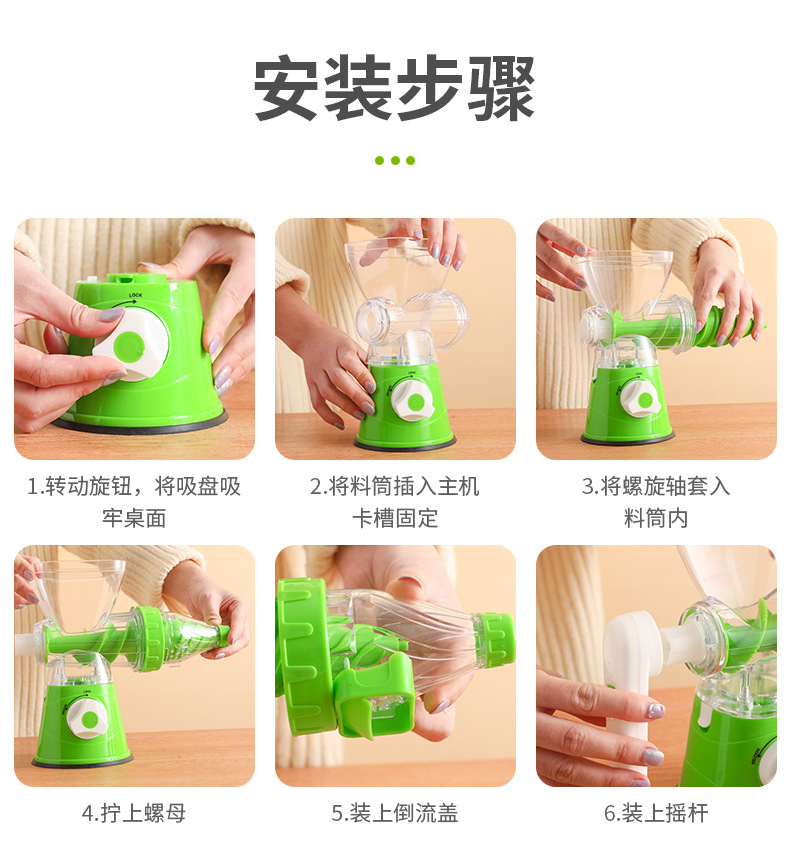 安装步骤

LOCK

1.转动旋钮，将吸盘吸牢桌面

2.将料筒插入主机卡槽固定

3.将螺旋轴套入料筒内

4.拧上螺母

5.装上倒流盖

6.装上摇杆