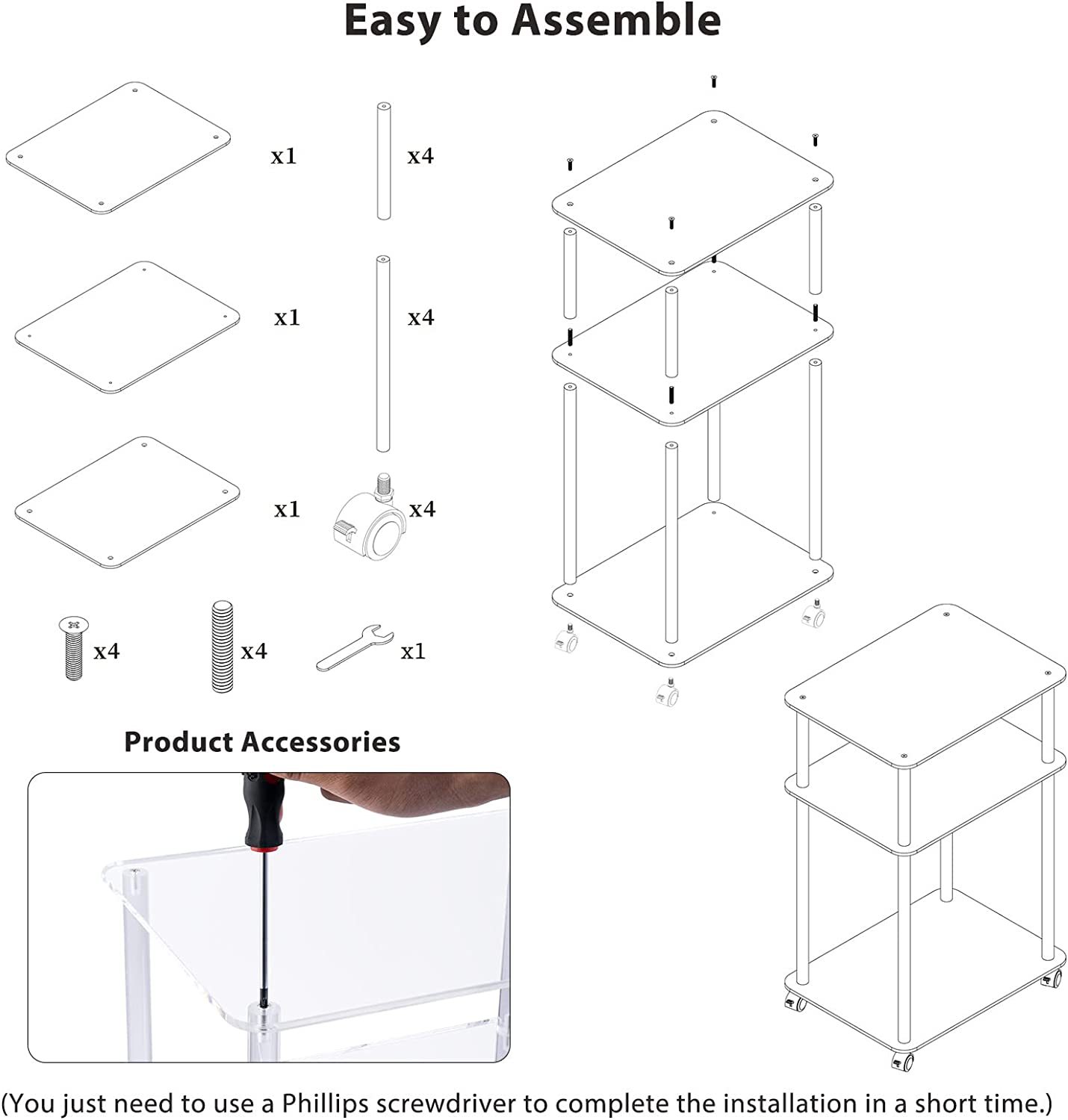 Easy to Assemble

x1

x4

x1

x4

x1

x4

x4

x4

x1

Product Accessories

(You just need to use a Phillips screwdriver to complete the installation in a short time.)