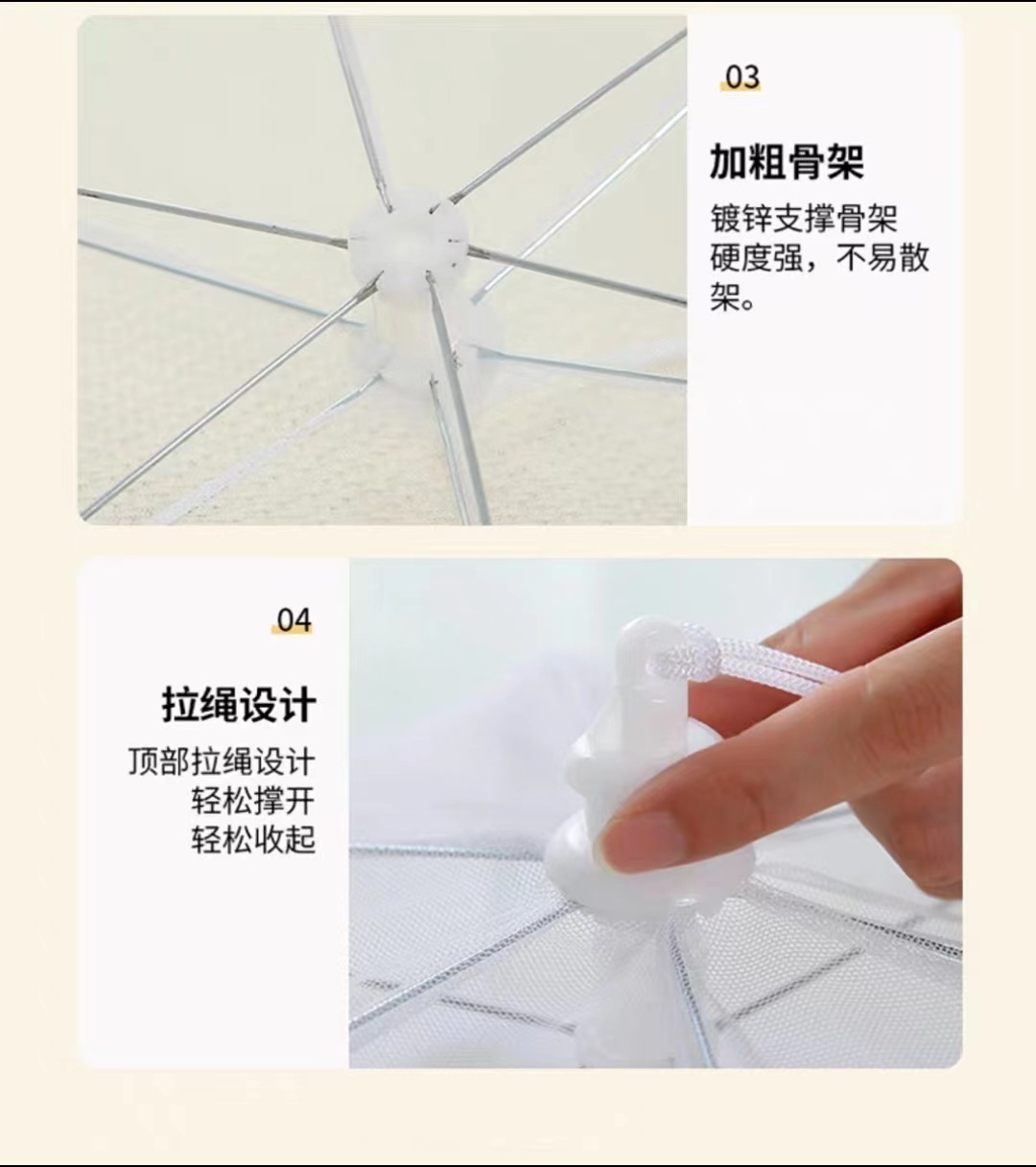 03

加粗骨架

镀锌支撑骨架硬度强，不易散架。

04

拉绳设计

顶部拉绳设计
轻松撑开
轻松收起