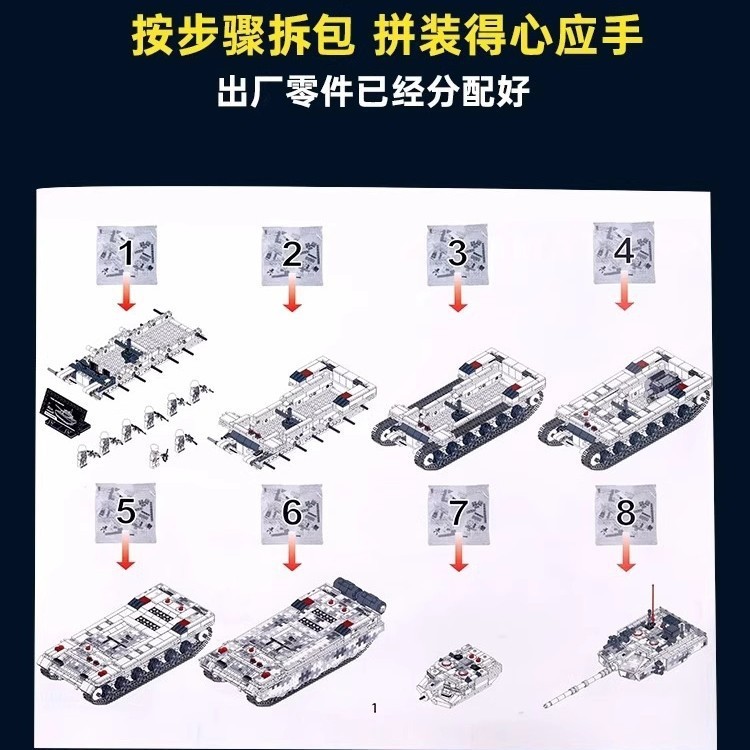 按步骤拆包 拼装得心应手

出厂零件已经分配好

1

2

3

4

5

6

7

8

1