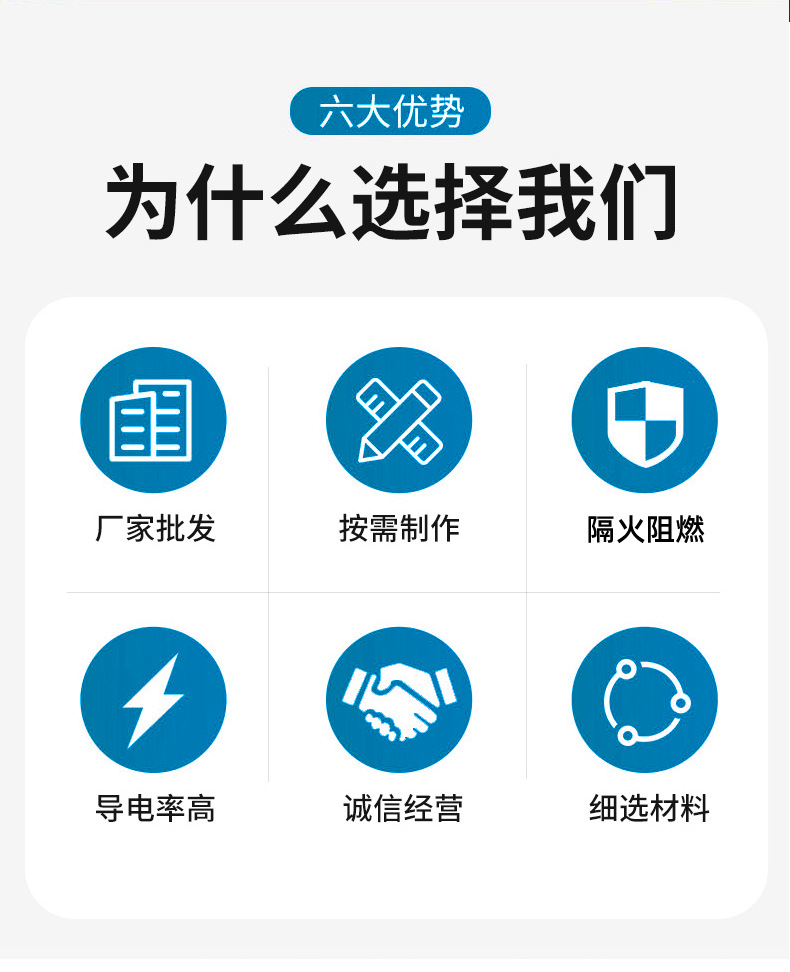 六大优势

为什么选择我们

厂家批发

按需制作

隔火阻燃

导电率高

诚信经营

细选材料