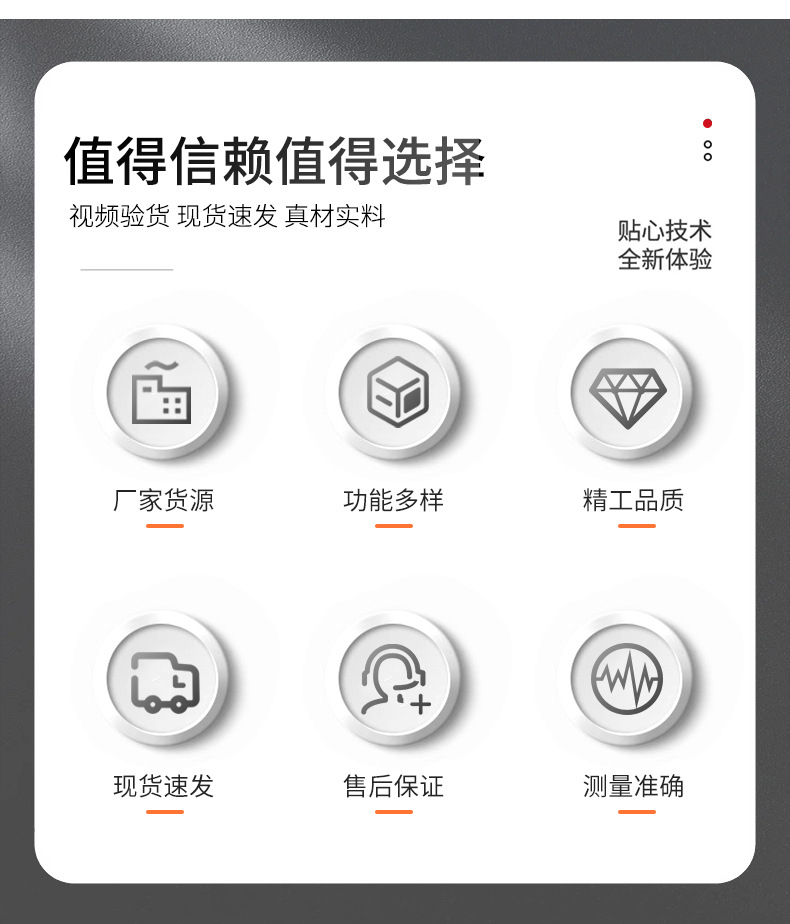 值得信赖值得选择

视频验货 现货速发 真材实料

贴心技术
全新体验

厂家货源

功能多样

精工品质

现货速发

售后保证

测量准确