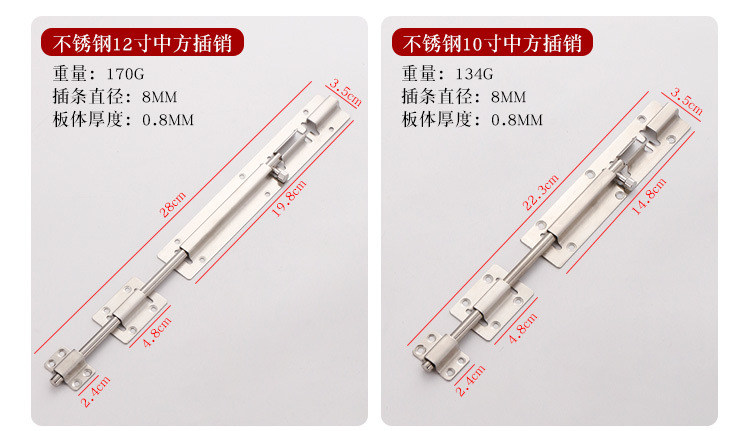 不锈钢12寸中方插销

重量：170G
插条直径：8MM
板体厚度：0.8MM

3.5cm
28cm
19.8cm
4.8cm
2.4cm

不锈钢10寸中方插销

重量：134G
插条直径：8MM
板体厚度：0.8MM

3.5cm
22.3cm
14.8cm
4.8cm
2.4cm