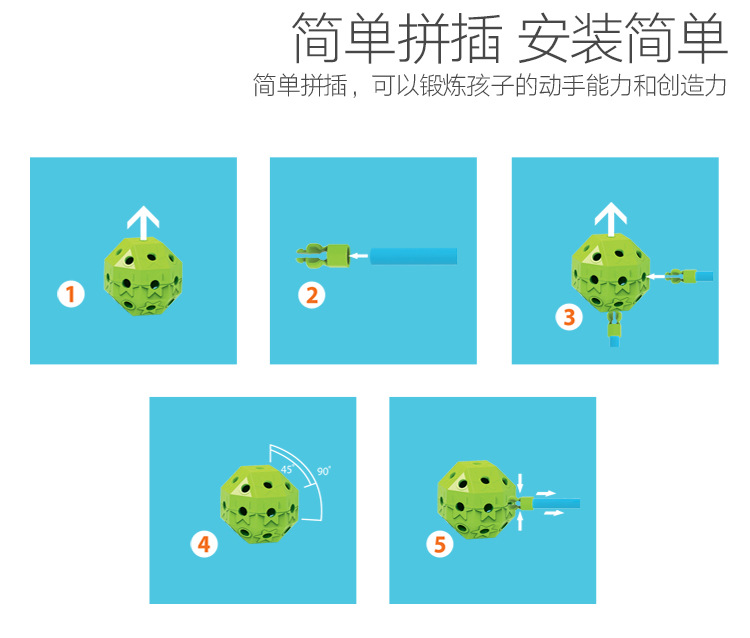 简单拼插 安装简单

简单拼插，可以锻炼孩子的动手能力和创造力

1

2

3

45°

90°

4

5