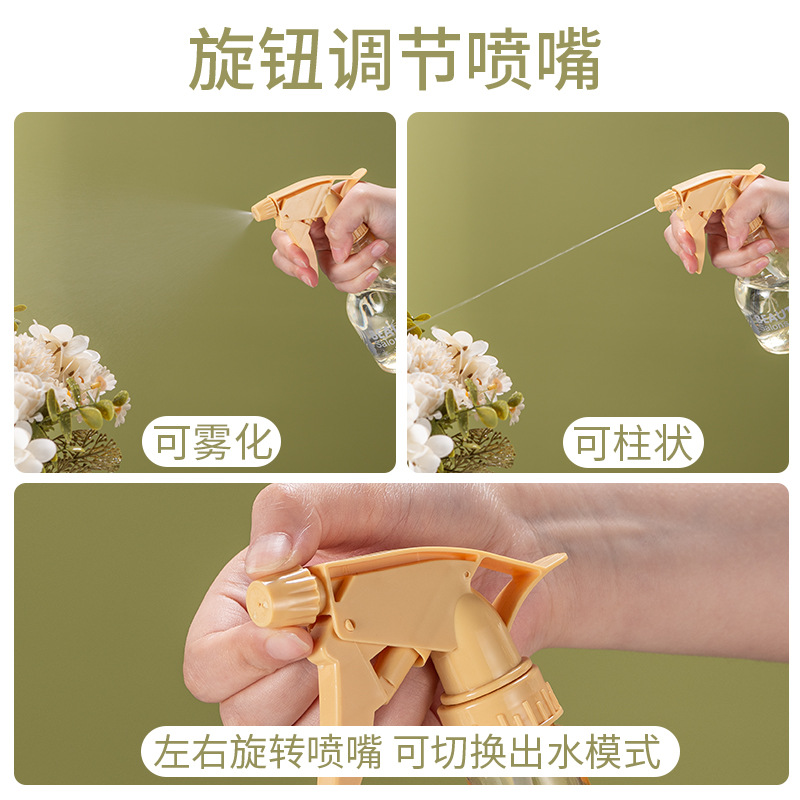 旋钮调节喷嘴

可雾化

可柱状

左右旋转喷嘴 可切换出水模式