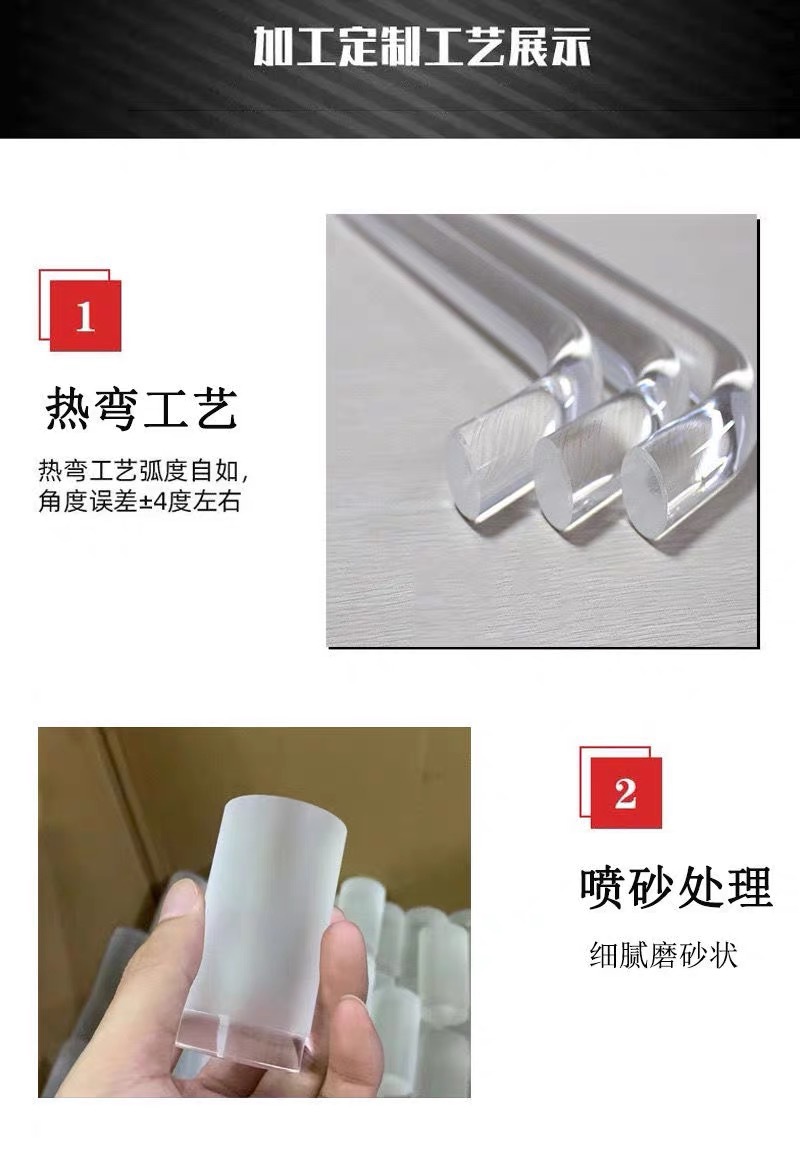 加工定制工艺展示

1

热弯工艺

热弯工艺弧度自如，角度误差±4度左右

2

喷砂处理

细腻磨砂状