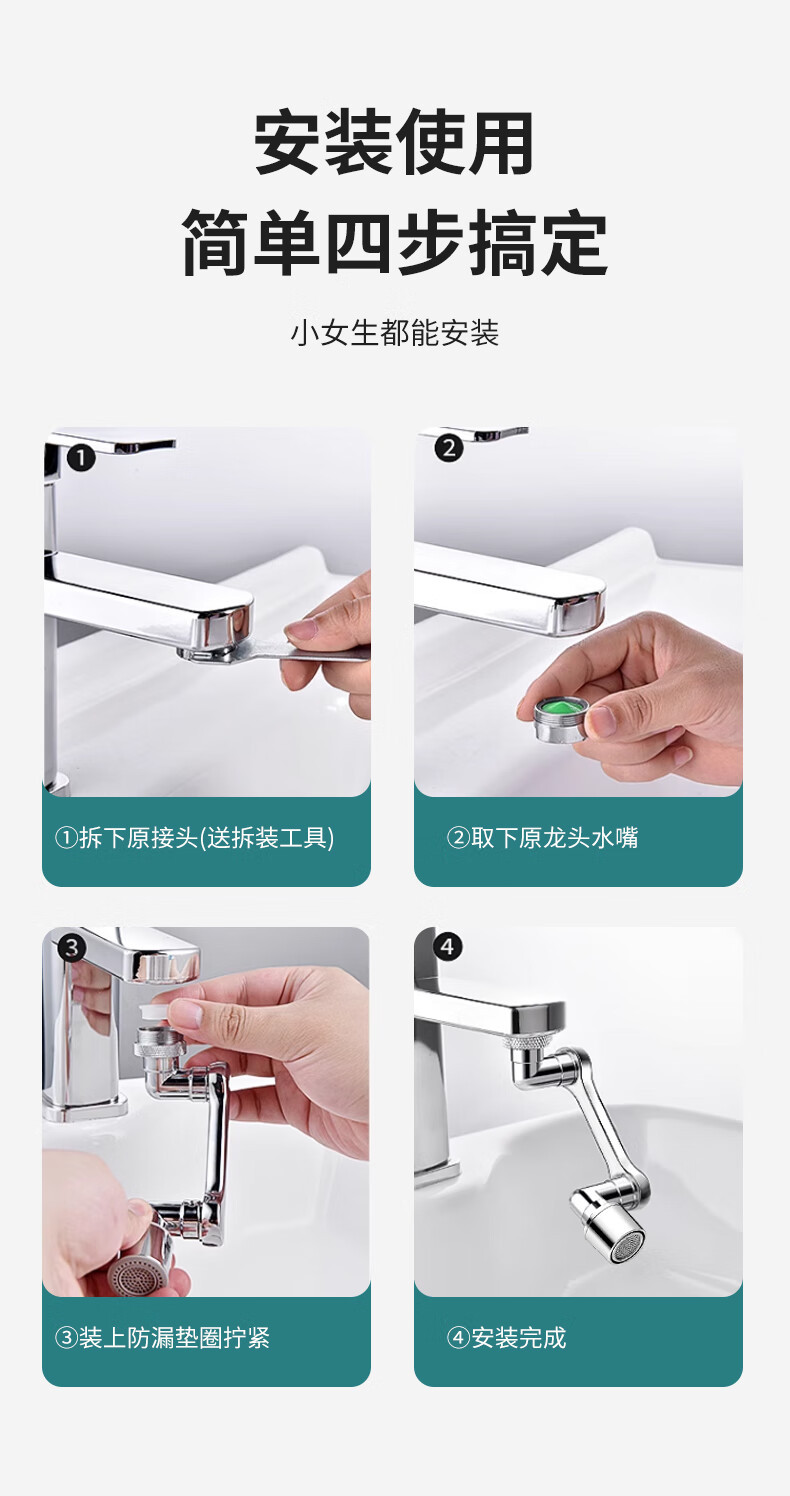 安装使用
简单四步搞定

小女生都能安装

1

①拆下原接头(送拆装工具)

2

②取下原龙头水嘴

3

③装上防漏垫圈拧紧

4

④安装完成