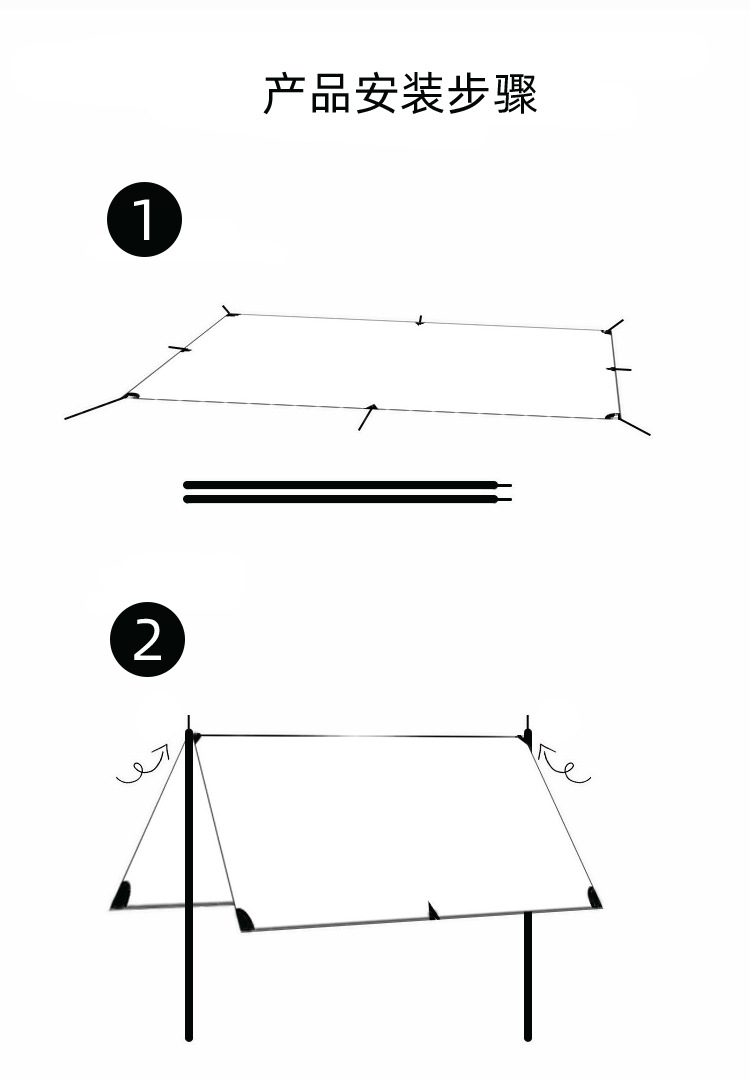 产品安装步骤

1

2