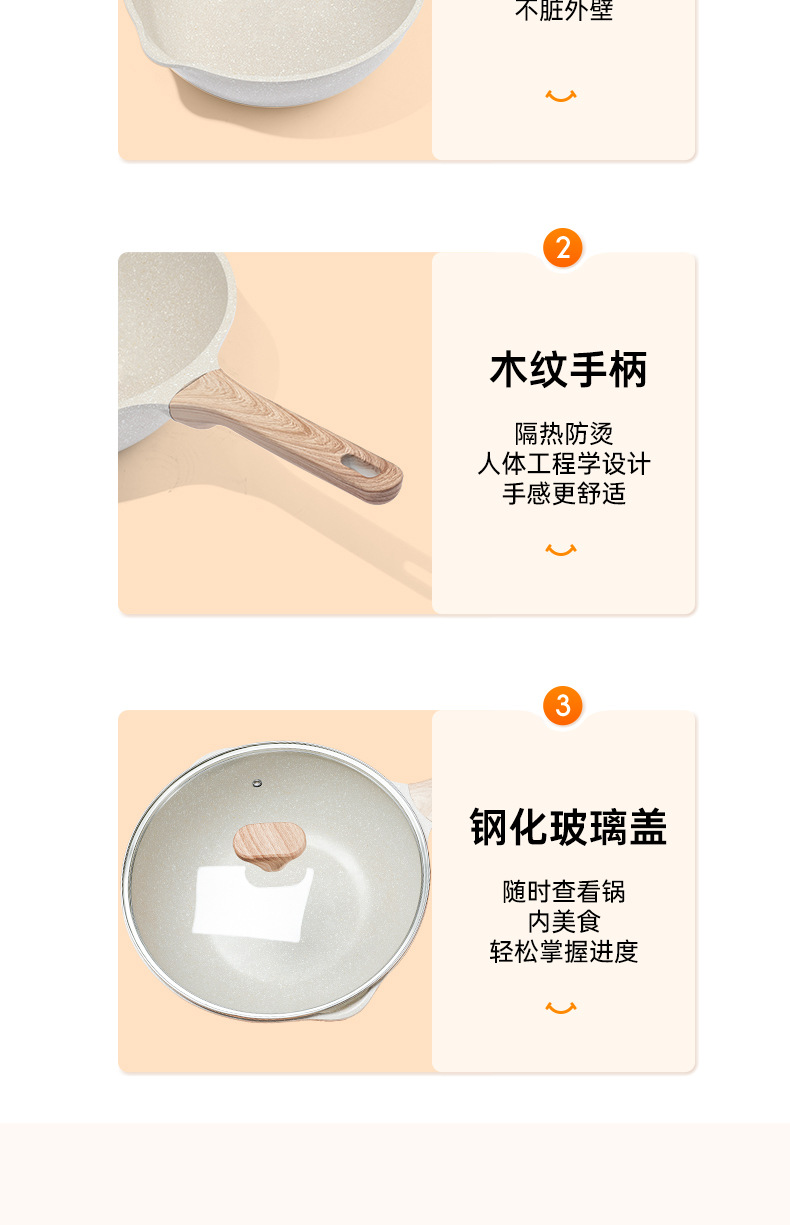 不脏外壁

2

木纹手柄

隔热防烫
人体工程学设计
手感更舒适

3

钢化玻璃盖

随时查看锅
内美食
轻松掌握进度