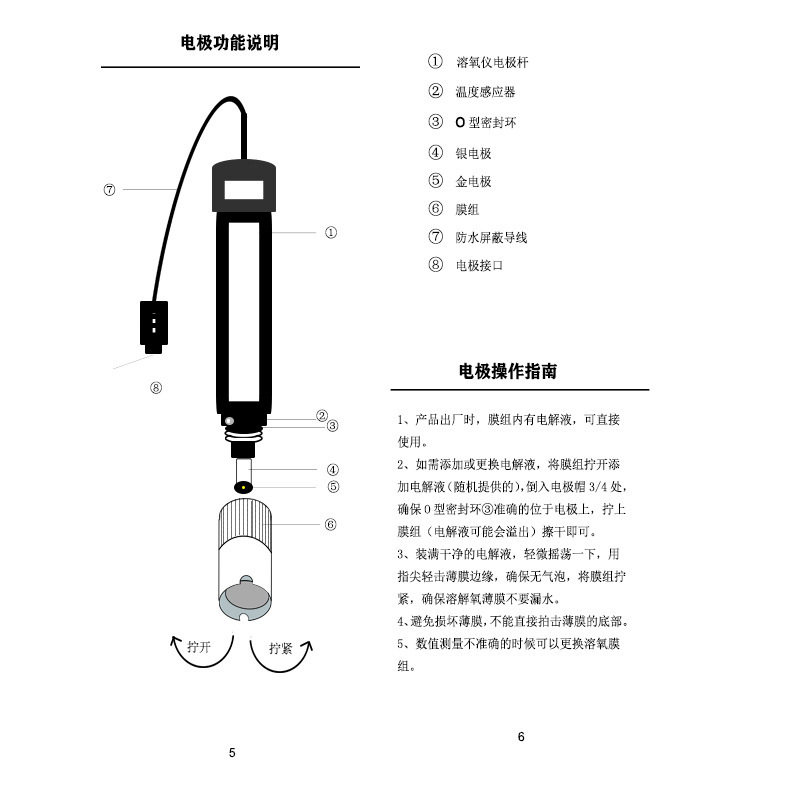 电极功能说明

⑦

①

⑧

②
③

④
⑤

⑥

拧开　拧紧

5

① 溶氧仪电极杆
② 温度感应器
③ O 型密封环
④ 银电极
⑤ 金电极
⑥ 膜组
⑦ 防水屏蔽导线
⑧ 电极接口

电极操作指南

1、产品出厂时，膜组内有电解液，可直接使用。

2、如需添加或更换电解液，将膜组拧开添加电解液（随机提供的），倒入电极帽 3/4 处，确保 O 型密封环③准确的位于电极上，拧上膜组（电解液可能会溢出）擦干即可。

3、装满干净的电解液，轻微摇荡一下，用指尖轻击薄膜边缘，确保无气泡，将膜组拧紧，确保溶解氧薄膜不要漏水。

4、避免损坏薄膜，不能直接拍击薄膜的底部。

5、数值测量不准确的时候可以更换溶氧膜组。

6