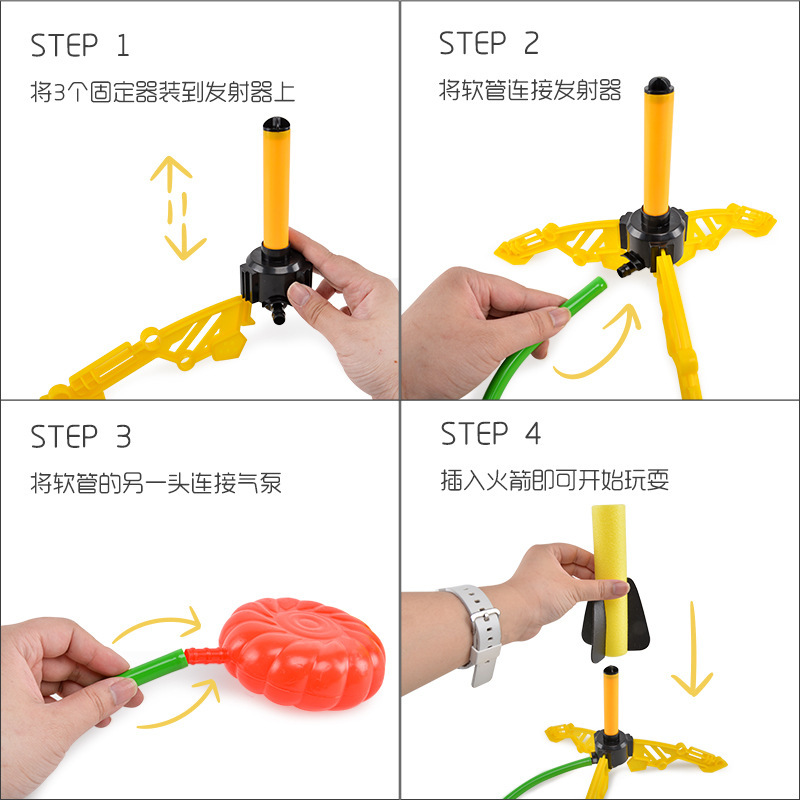 STEP 1
将3个固定器装到发射器上

STEP 2
将软管连接发射器

STEP 3
将软管的另一头连接气泵

STEP 4
插入火箭即可开始玩耍