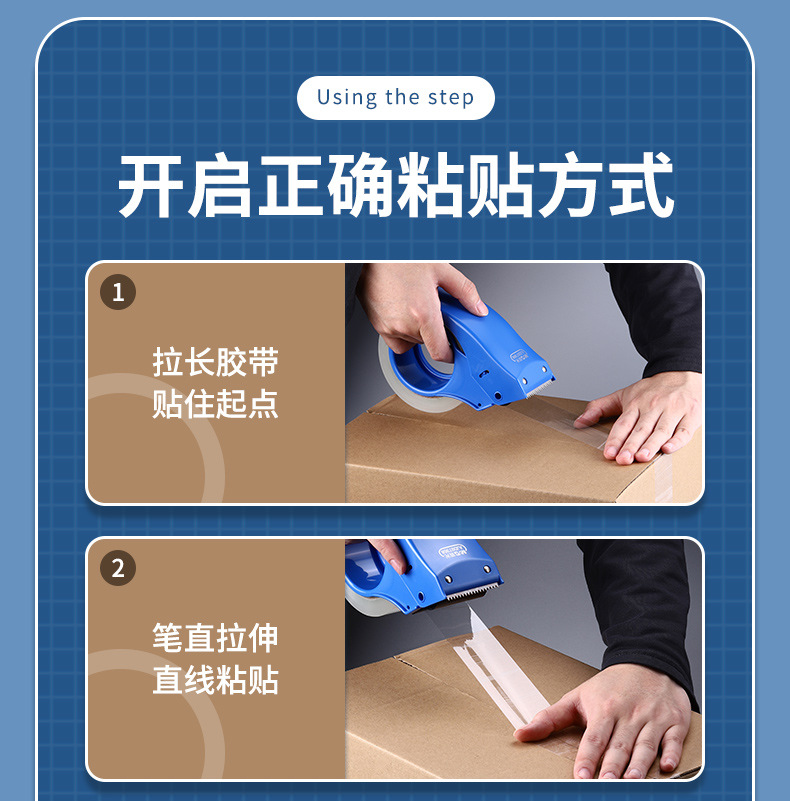 Using the step

开启正确粘贴方式

1

拉长胶带
贴住起点

2

笔直拉伸
直线粘贴