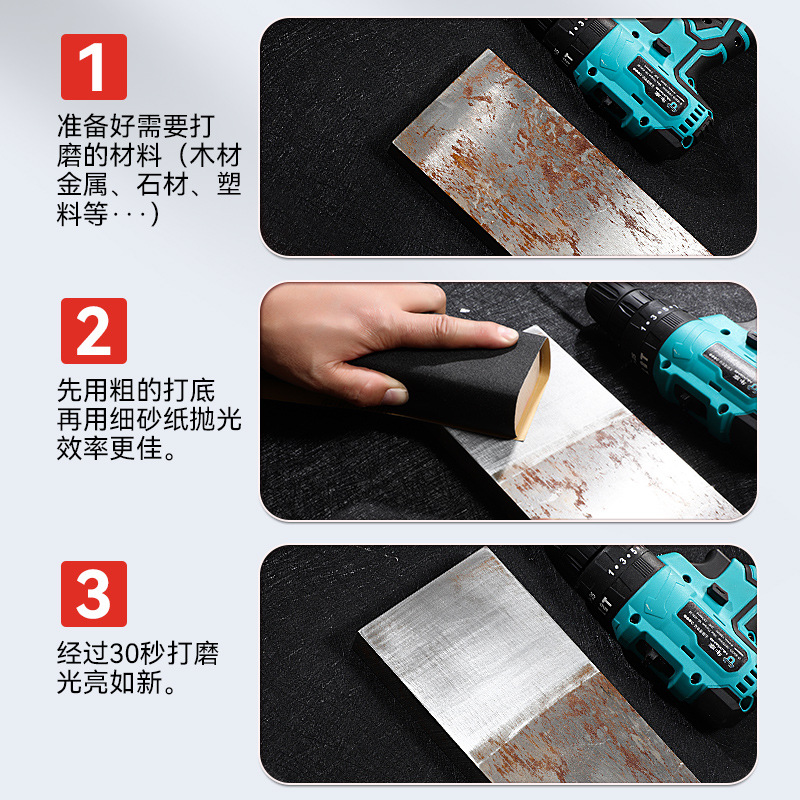 1

准备好需要打磨的材料（木材金属、石材、塑料等···）

2

先用粗的打底再用细砂纸抛光效率更佳。

3

经过30秒打磨光亮如新。