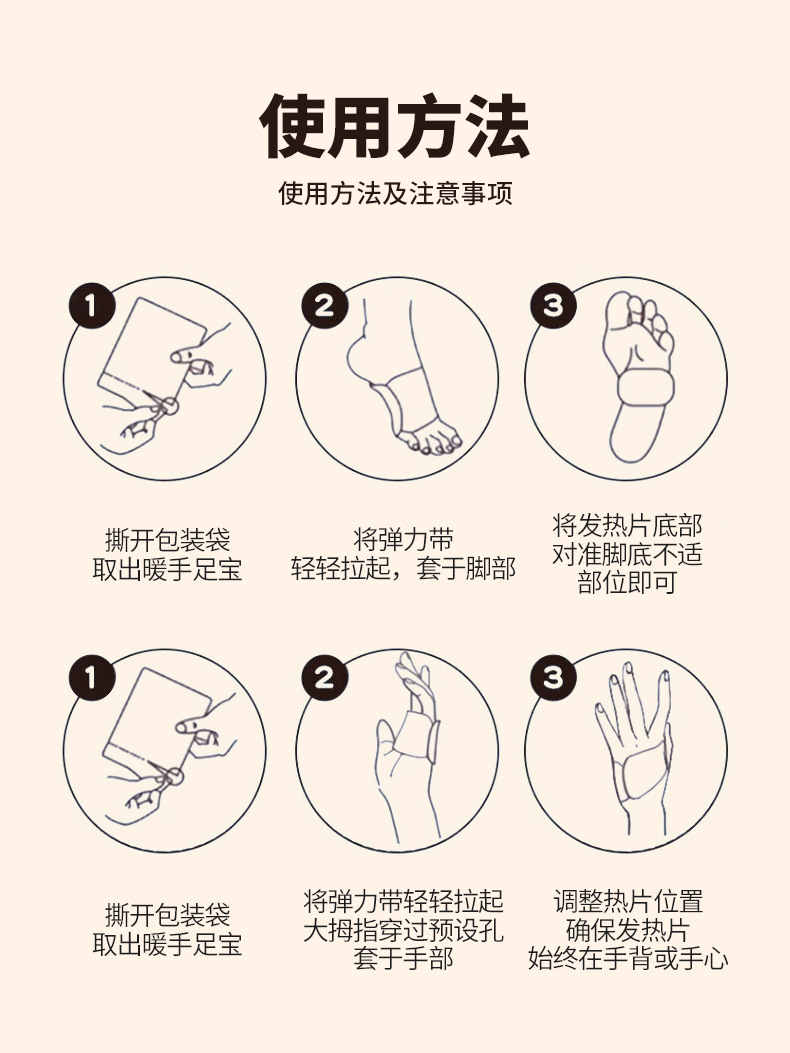 使用方法

使用方法及注意事项

1
撕开包装袋
取出暖手足宝

2
将弹力带
轻轻拉起，套于脚部

3
将发热片底部
对准脚底不适
部位即可

1
撕开包装袋
取出暖手足宝

2
将弹力带轻轻拉起
大拇指穿过预设孔
套于手部

3
调整热片位置
确保发热片
始终在手背或手心