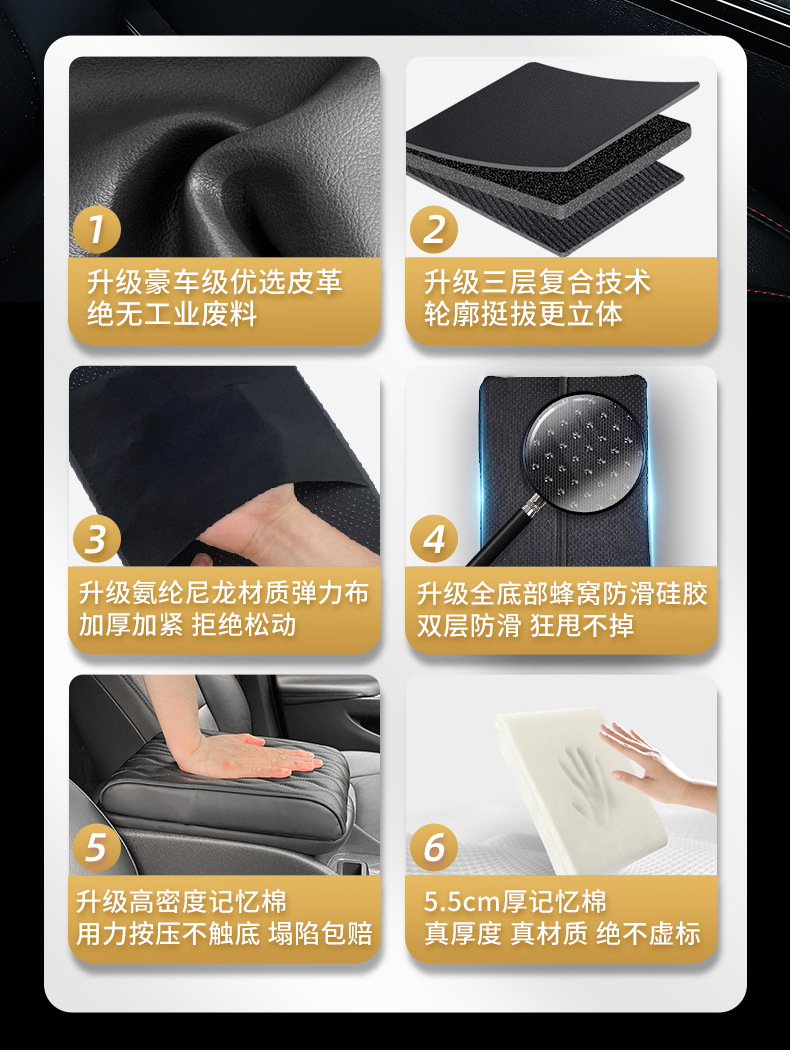 1
升级豪车级优选皮革
绝无工业废料

2
升级三层复合技术
轮廓挺拔更立体

3
升级氨纶尼龙材质弹力布
加厚加紧 拒绝松动

4
升级全底部蜂窝防滑硅胶
双层防滑 狂甩不掉

5
升级高密度记忆棉
用力按压不触底 塌陷包赔

6
5.5cm厚记忆棉
真厚度 真材质 绝不虚标