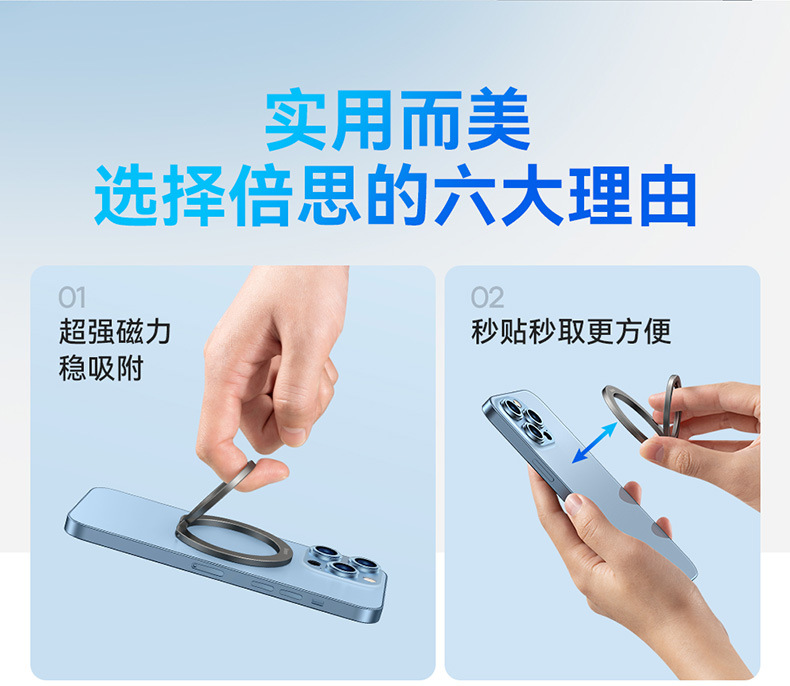 实用而美
选择倍思的六大理由

01
超强磁力
稳吸附

02
秒贴秒取更方便